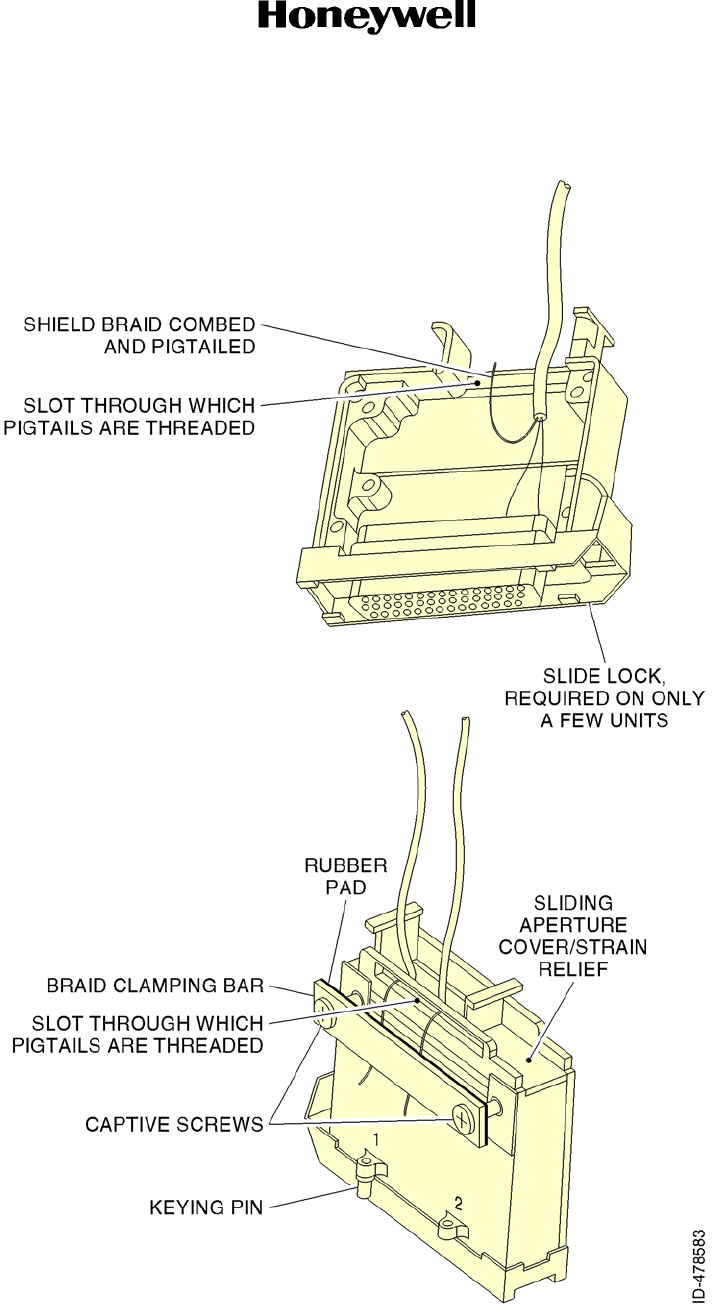 Honeywell

SHIELD BRAID COMBED AND PIGTAILED

SLOT THROUGH WHICH PIGTAILS ARE THREADED

SLIDE LOCK, REQUIRED ON ONLY A FEW UNITS

RUBBER PAD

SLIDING APERTURE COVER/STRAIN RELIEF

BRAID CLAMPING BAR

SLOT THROUGH WHICH PIGTAILS ARE THREADED

CAPTIVE SCREWS

1

KEYING PIN

2

ID-478583