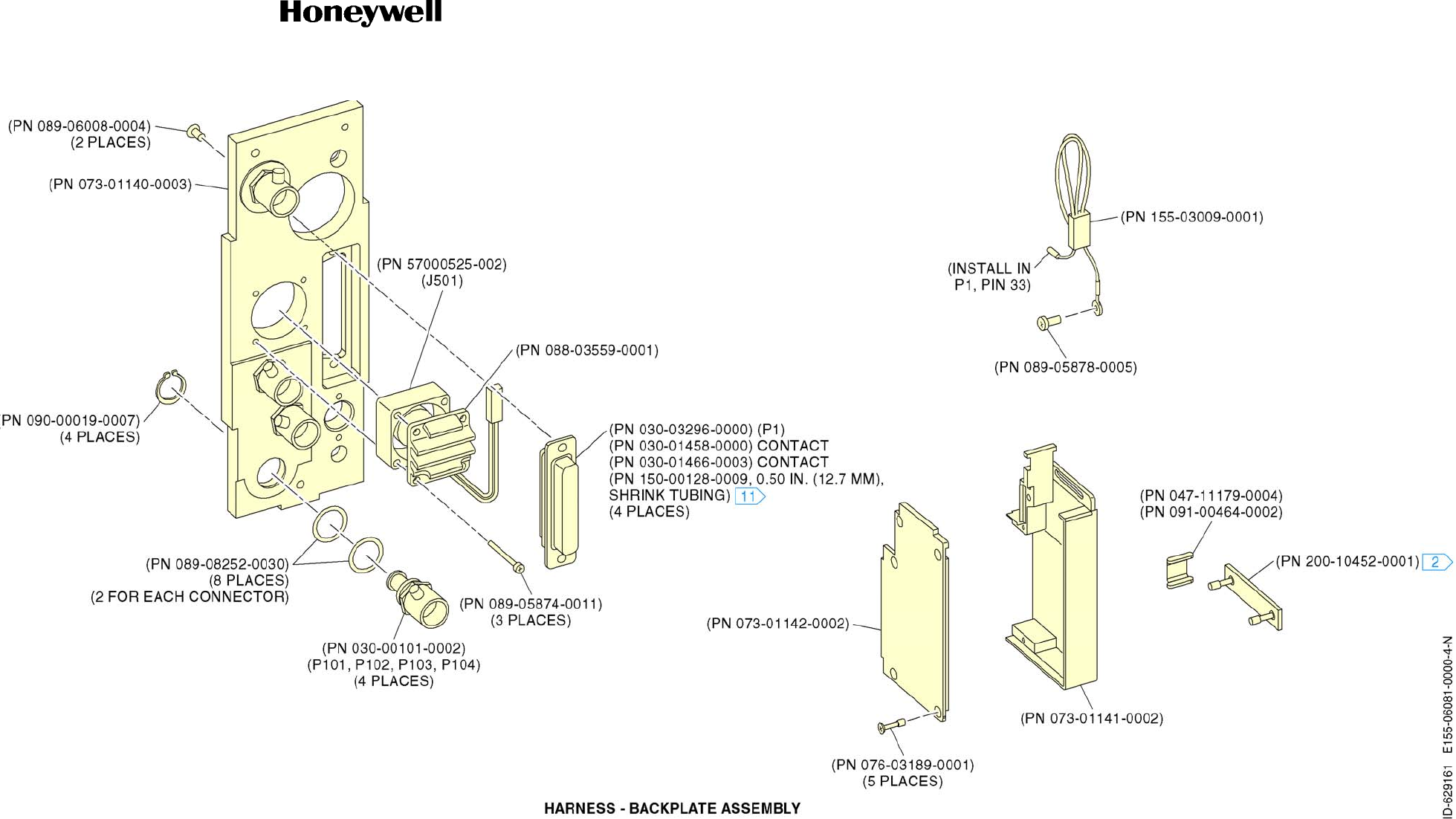 Honeywell

(PN 089-06008-0004)
(2 PLACES)

(PN 073-01140-0003)

(PN 57000525-002)
(J501)

(PN 088-03559-0001)

(PN 090-00019-0007)
(4 PLACES)

(PN 030-03296-0000) (P1)
(PN 030-01458-0000) CONTACT
(PN 030-01466-0003) CONTACT
(PN 150-00128-0009, 0.50 IN. (12.7 MM),
SHRINK TUBING) 11
(4 PLACES)

(PN 089-08252-0030)
(8 PLACES)
(2 FOR EACH CONNECTOR)

(PN 089-05874-0011)
(3 PLACES)

(PN 030-00101-0002)
(P101, P102, P103, P104)
(4 PLACES)

(PN 155-03009-0001)

(INSTALL IN
P1, PIN 33)

(PN 089-05878-0005)

(PN 047-11179-0004)
(PN 091-00464-0002)

(PN 200-10452-0001) 2

(PN 073-01142-0002)

(PN 073-01141-0002)

(PN 076-03189-0001)
(5 PLACES)

HARNESS - BACKPLATE ASSEMBLY

ID-629161 E155-06081-0000-4-N