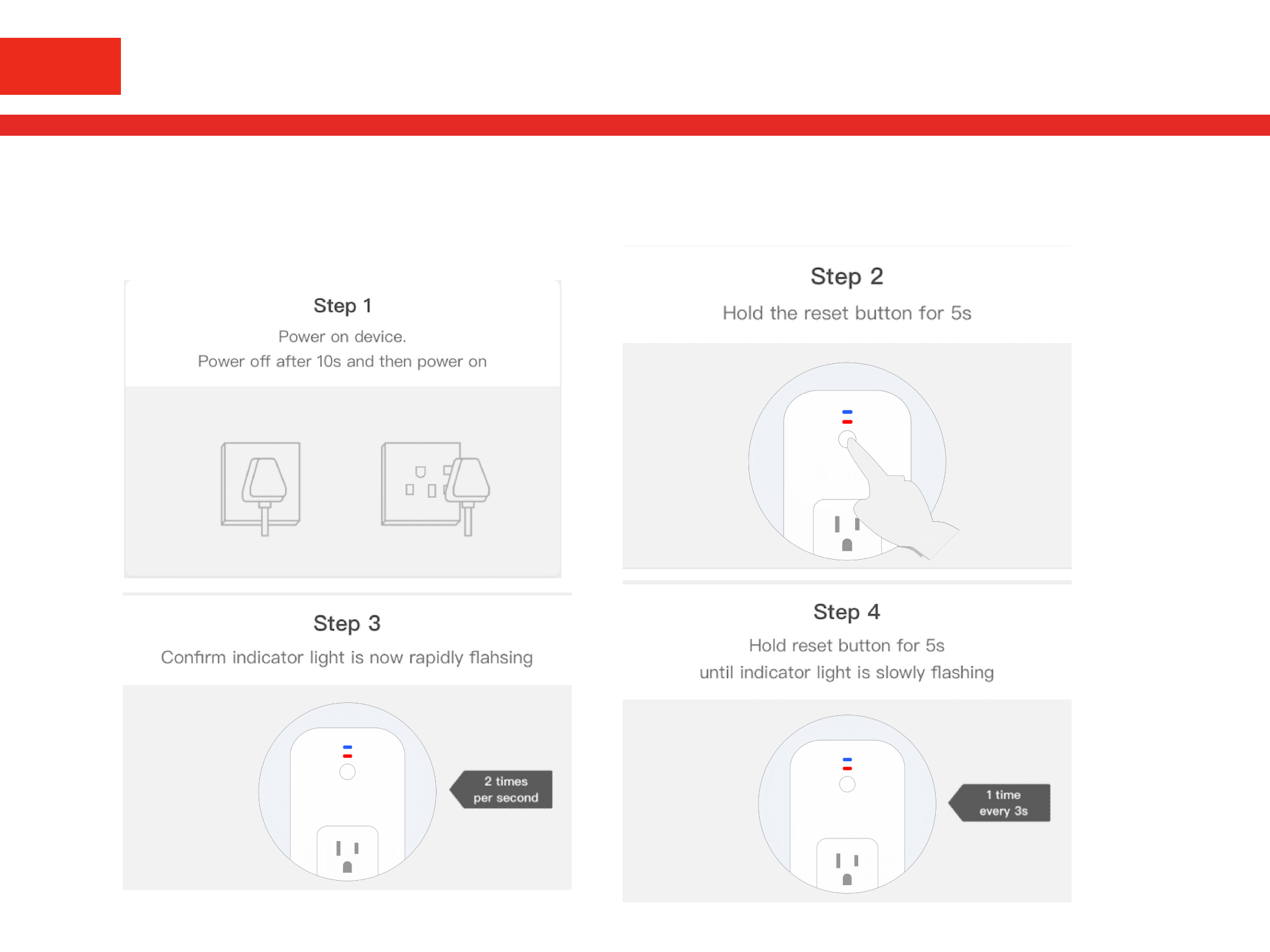 Step 1

Power on device.
Power off after 10s and then power on

Step 2

Hold the reset button for 5s

Step 3

Confirm indicator light is now rapidly flahsing

2 times per second

Step 4

Hold reset button for 5s
until indicator light is slowly flashing

1 time every 3s