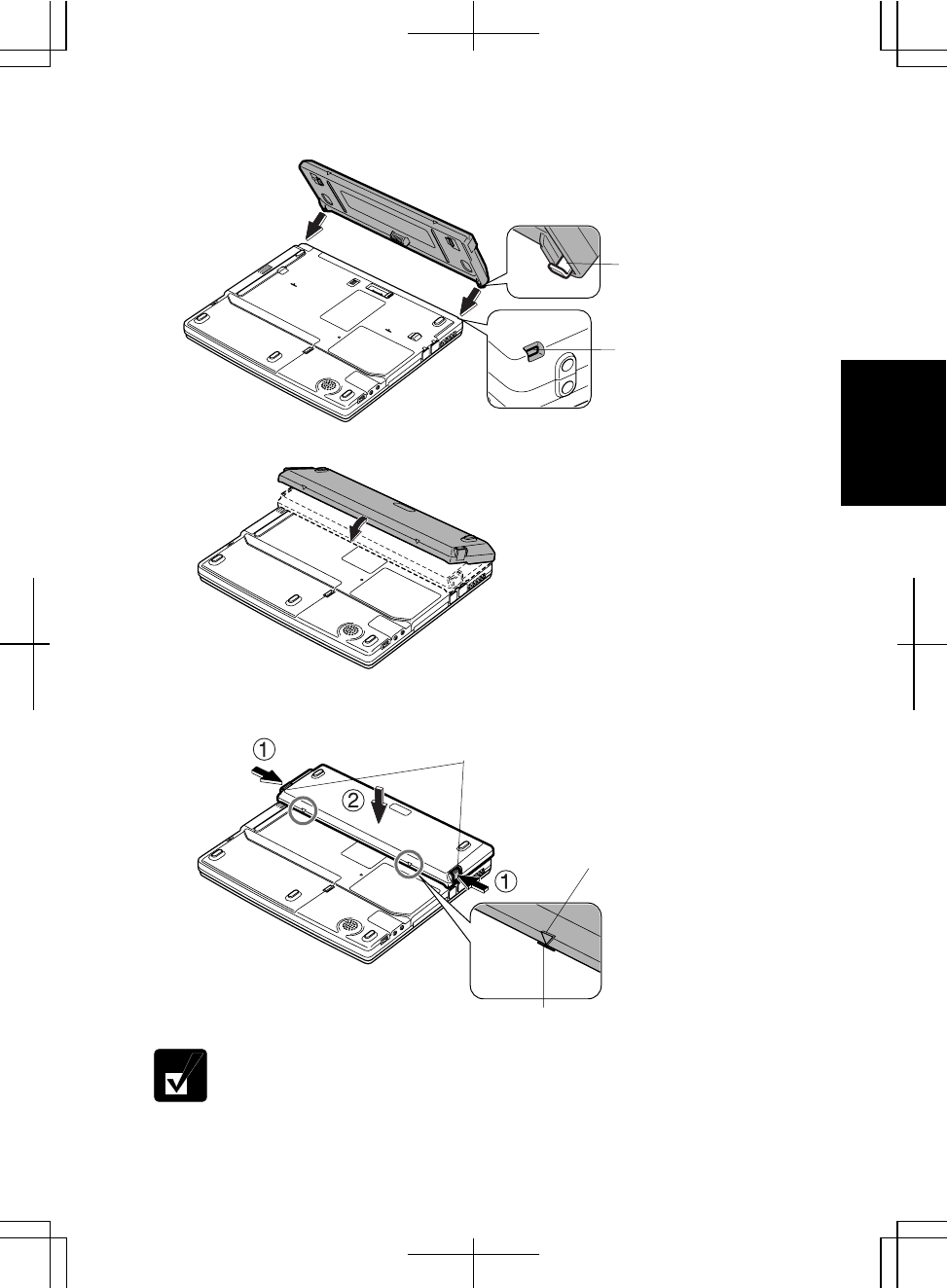 ①

②

①