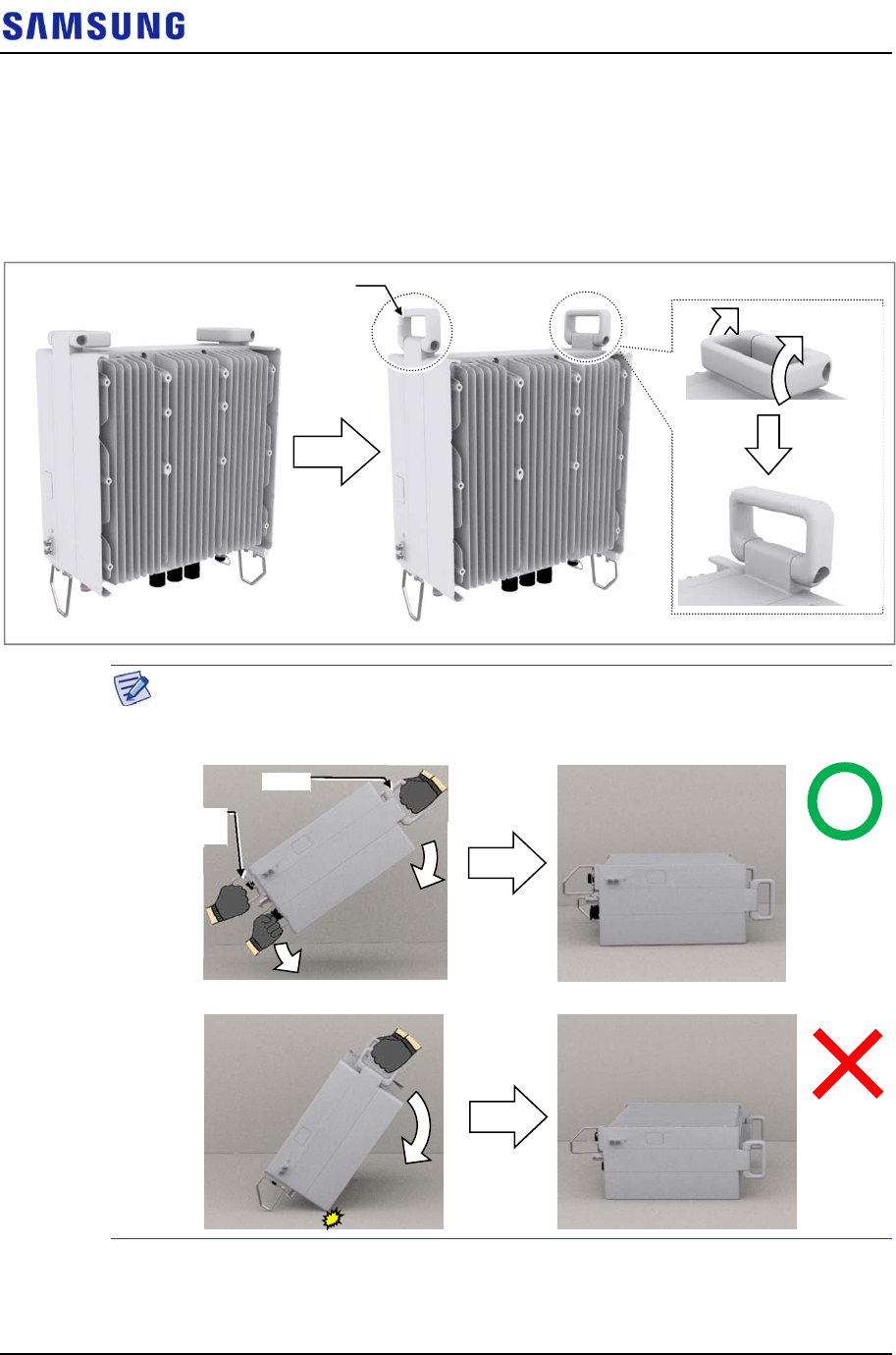 SAMSUNG