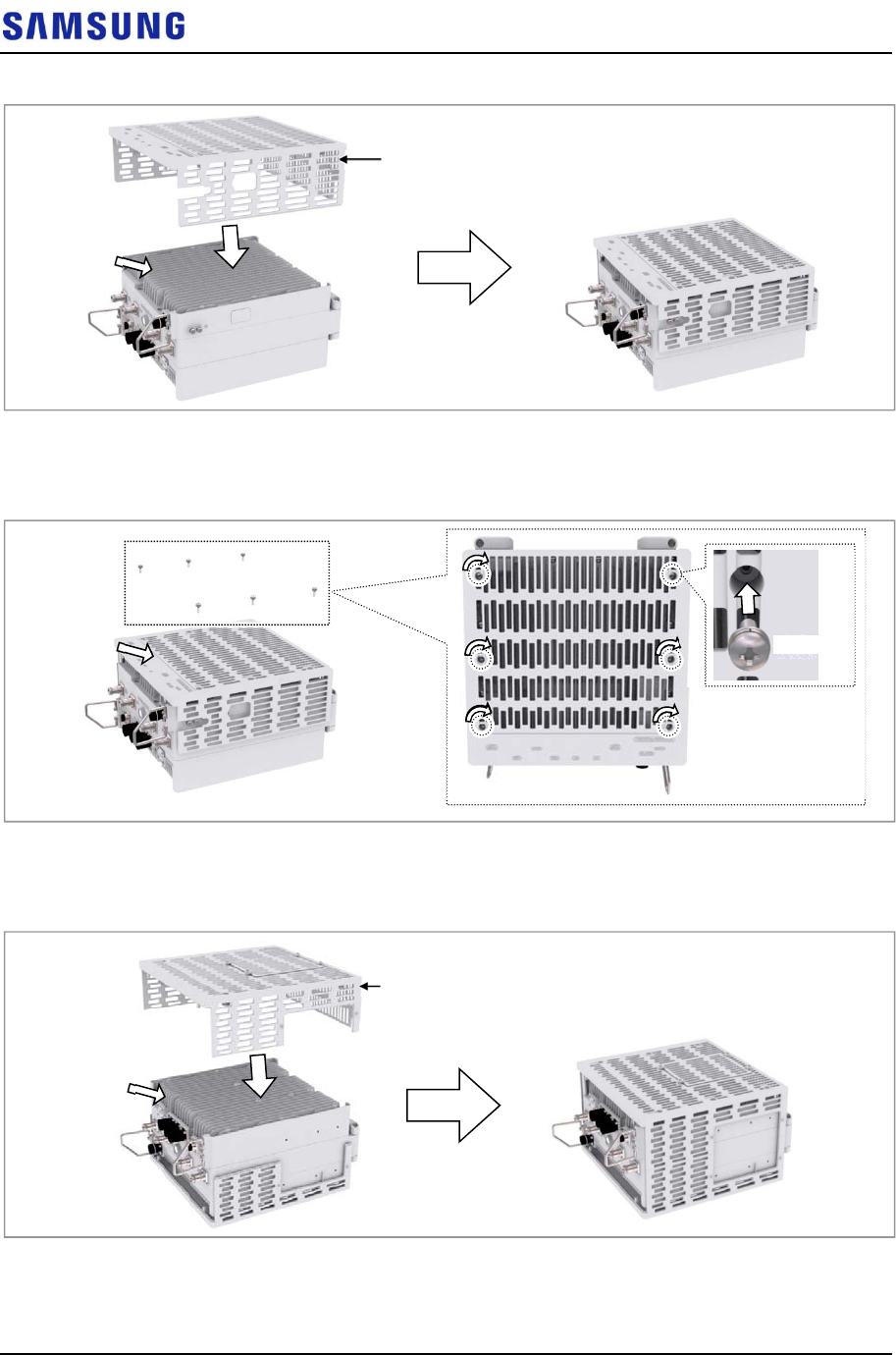 SAMSUNG