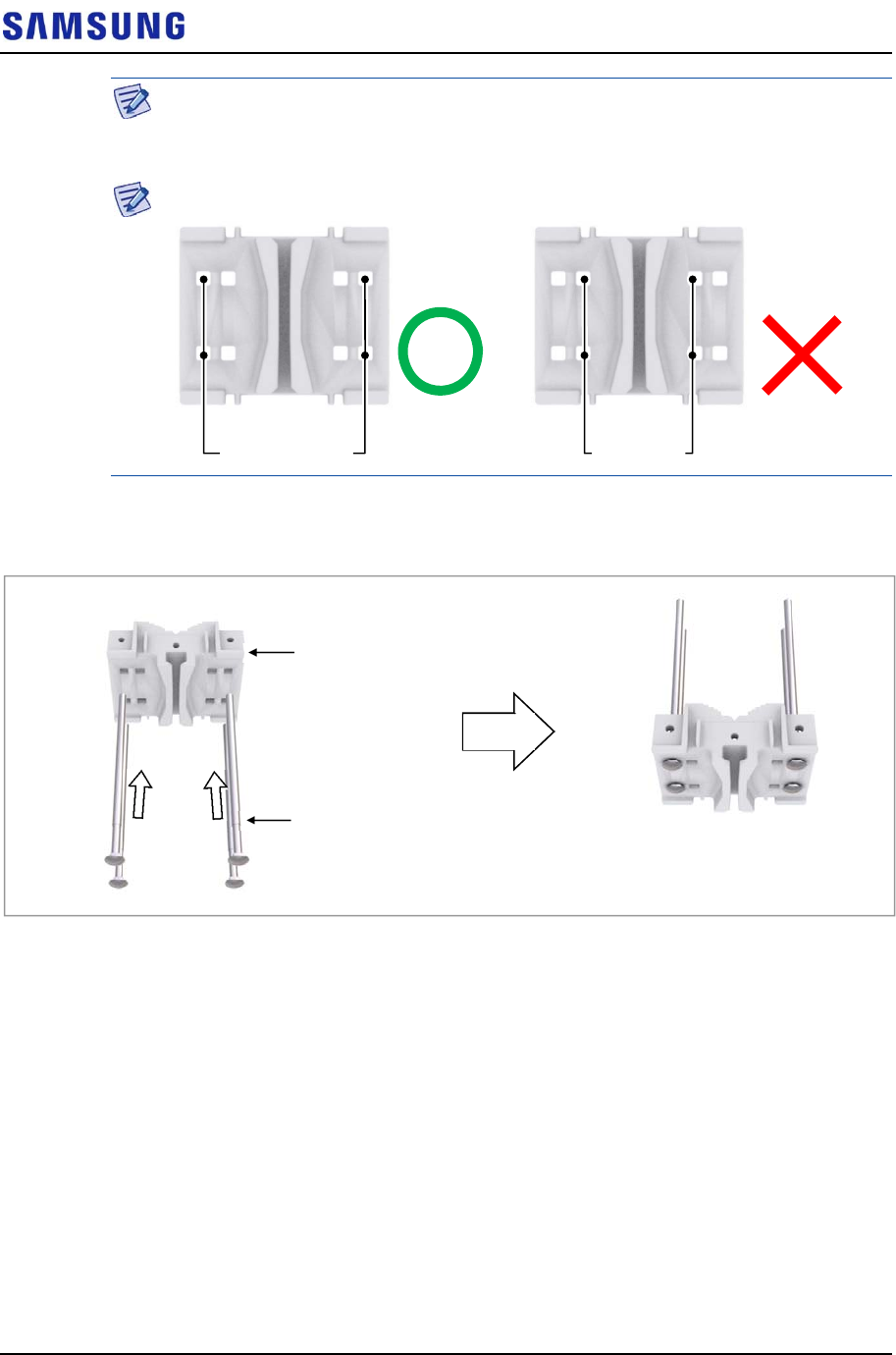 SAMSUNG