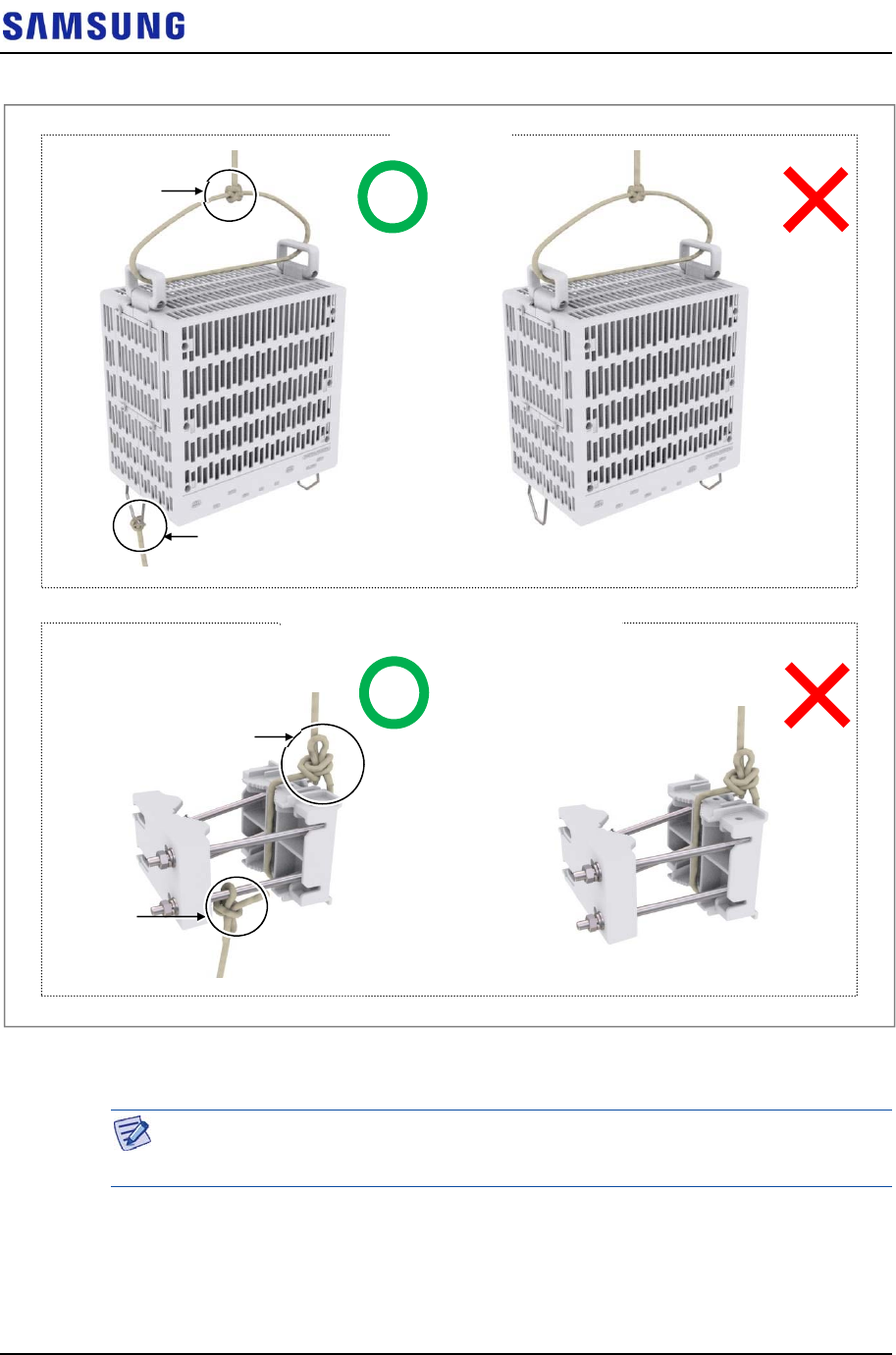 SAMSUNG