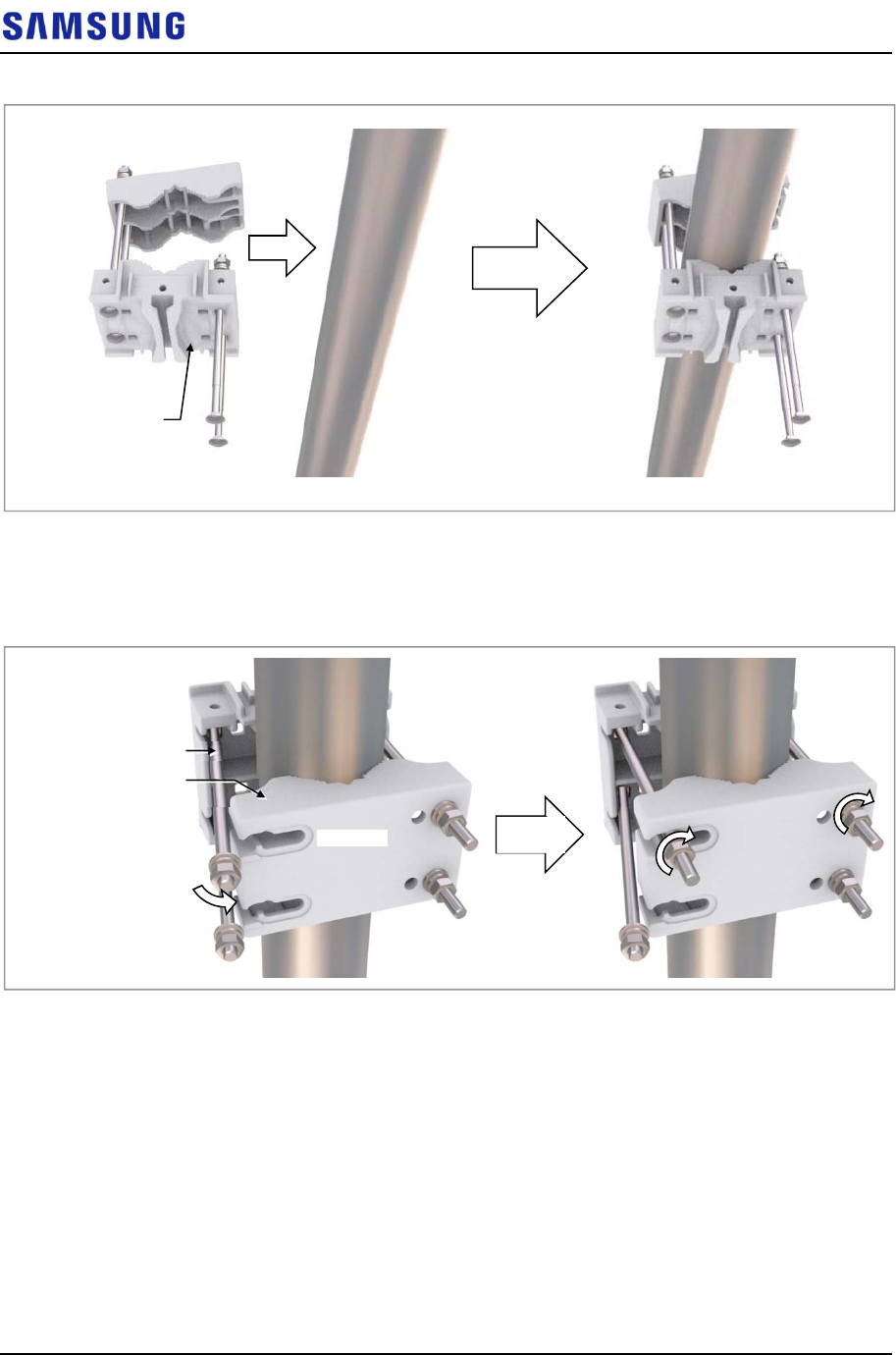 SAMSUNG