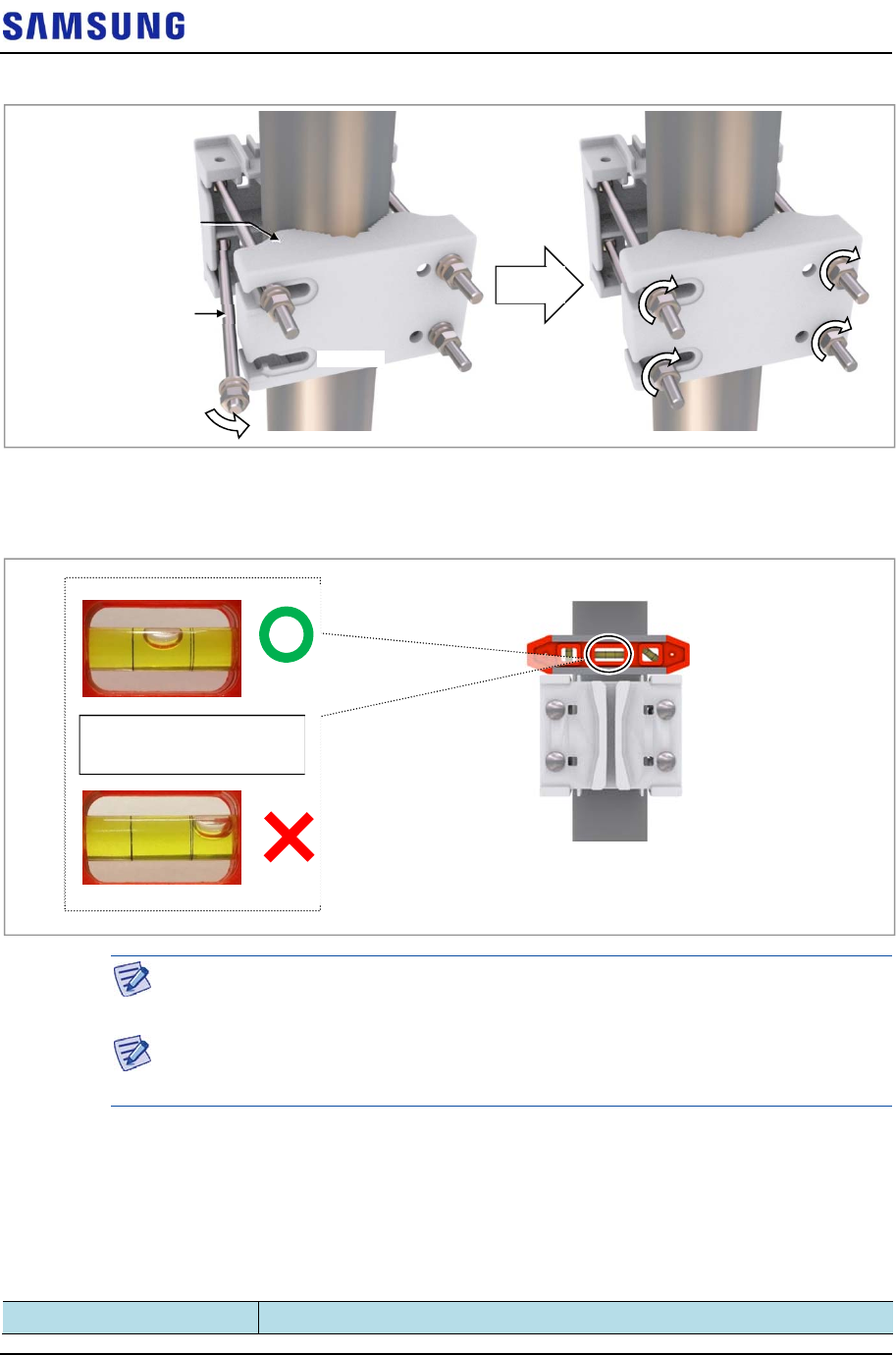 SAMSUNG