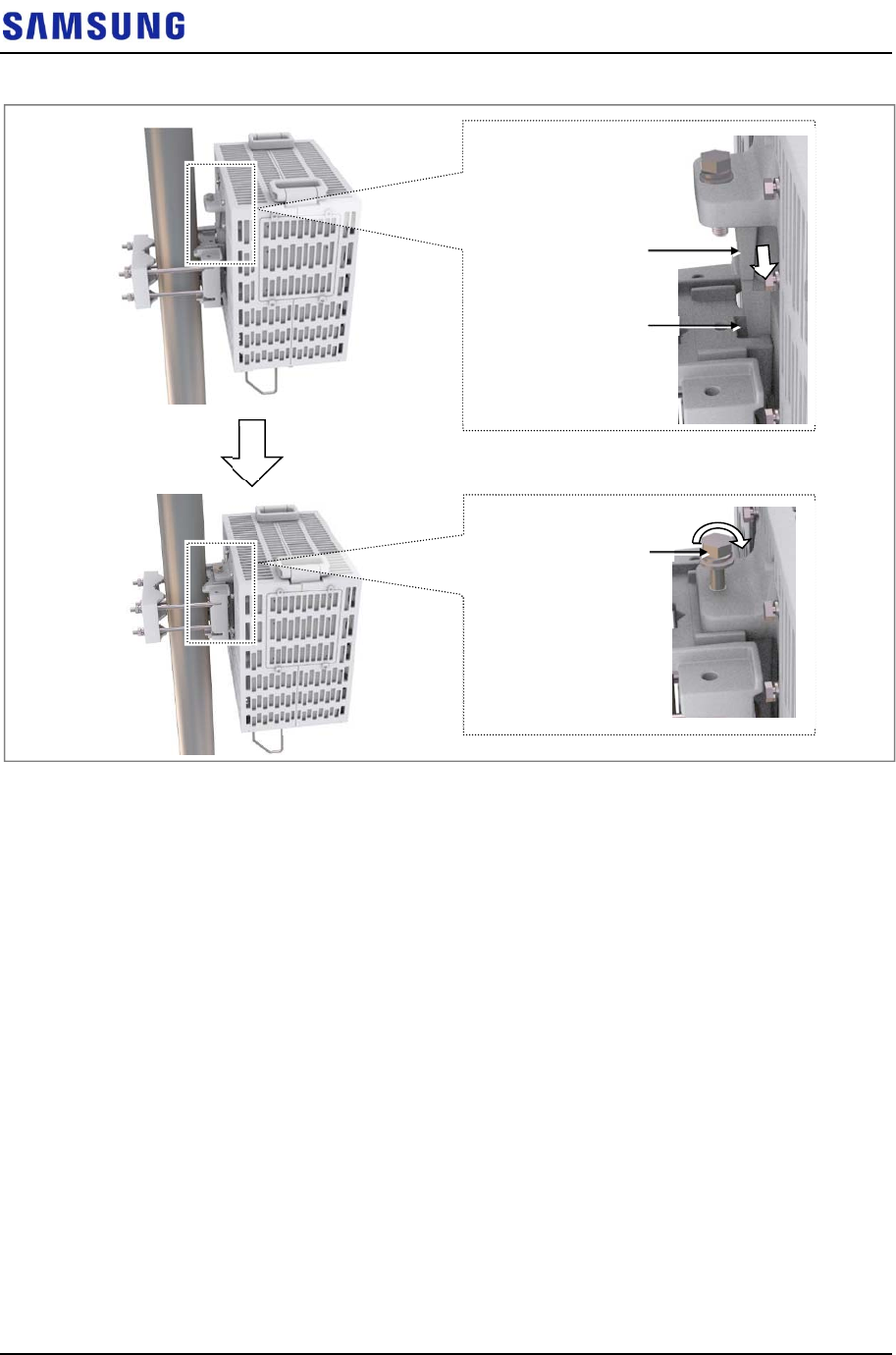 SAMSUNG