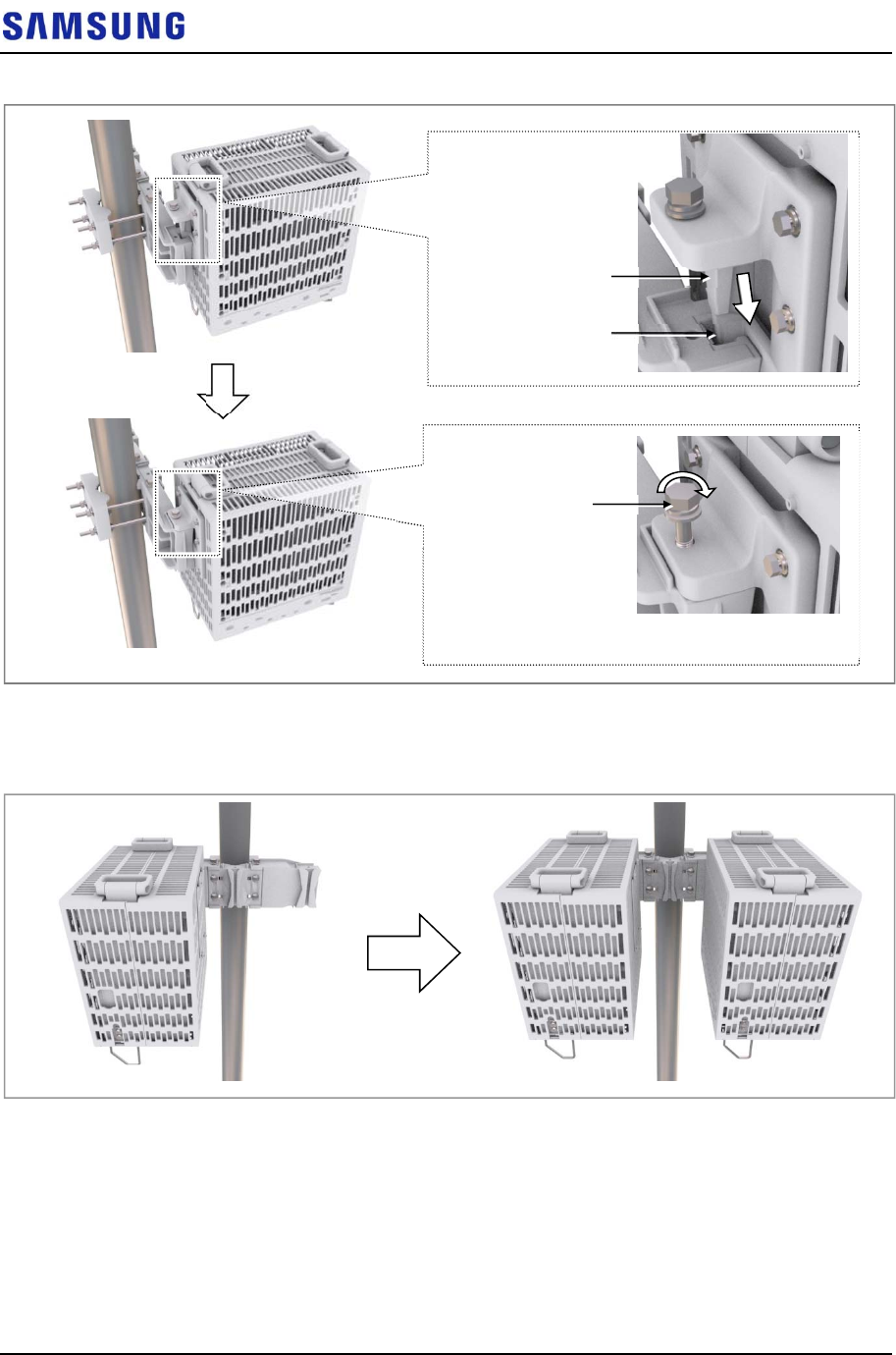 SAMSUNG