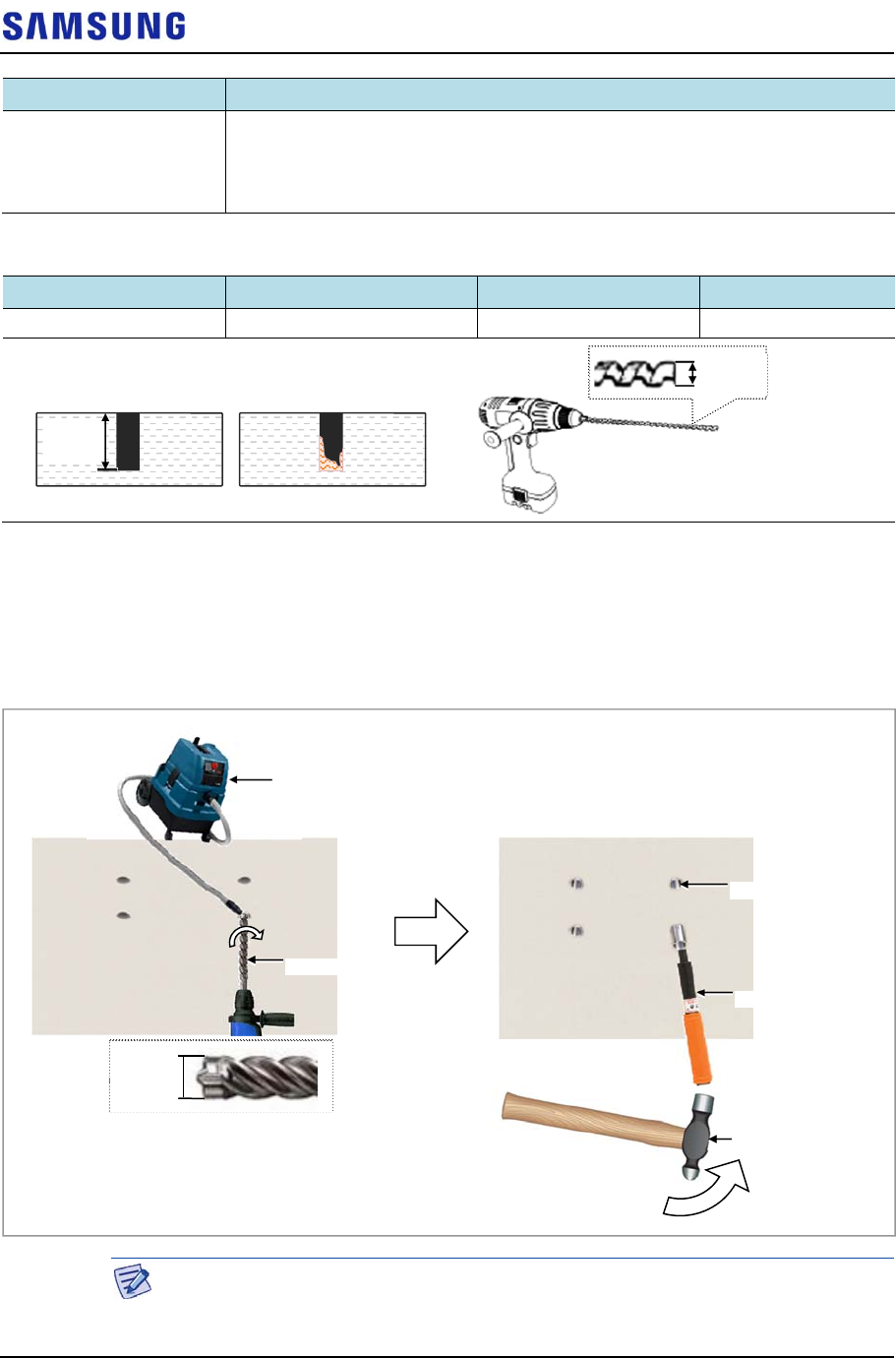 SAMSUNG