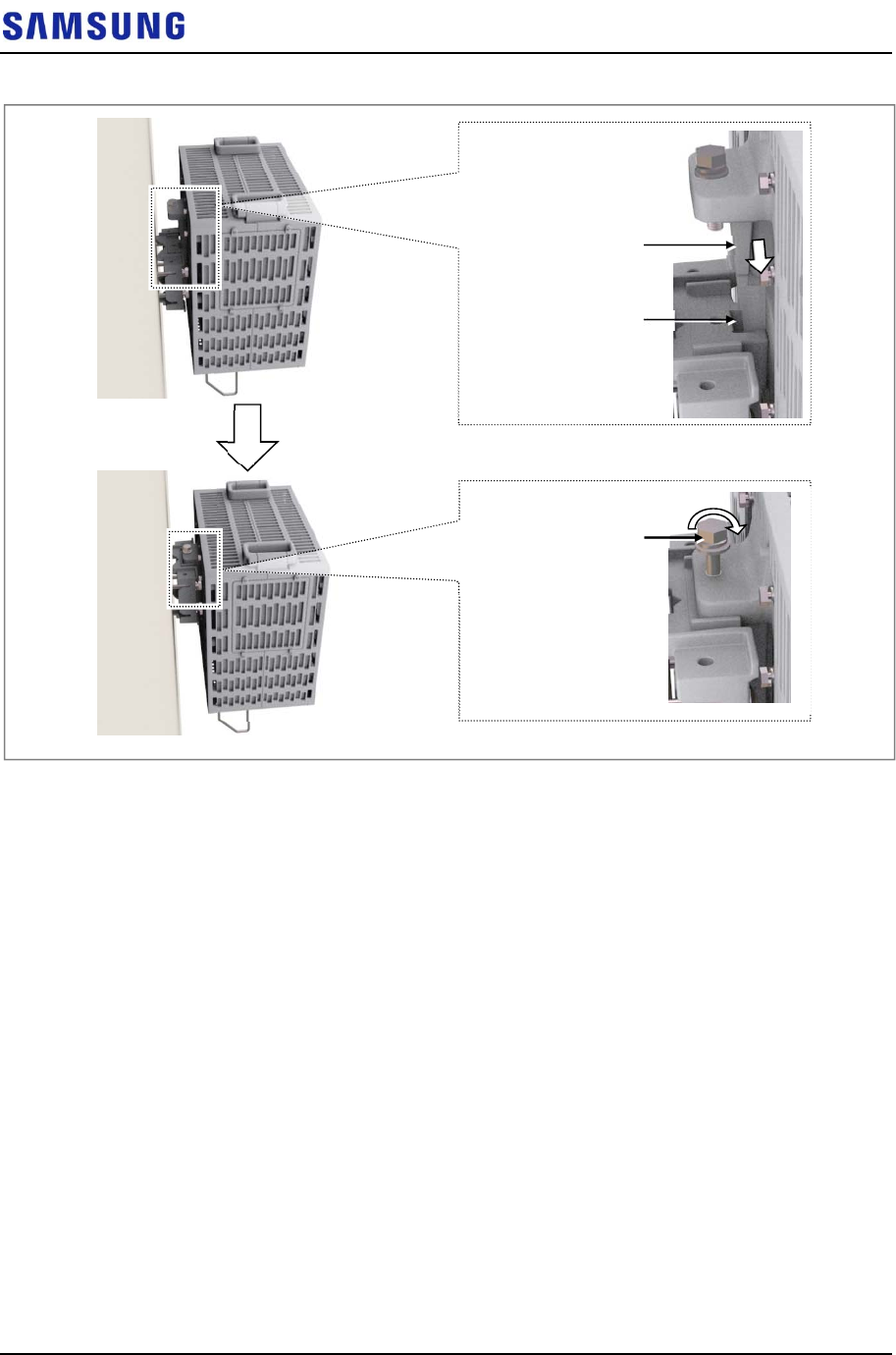 SAMSUNG