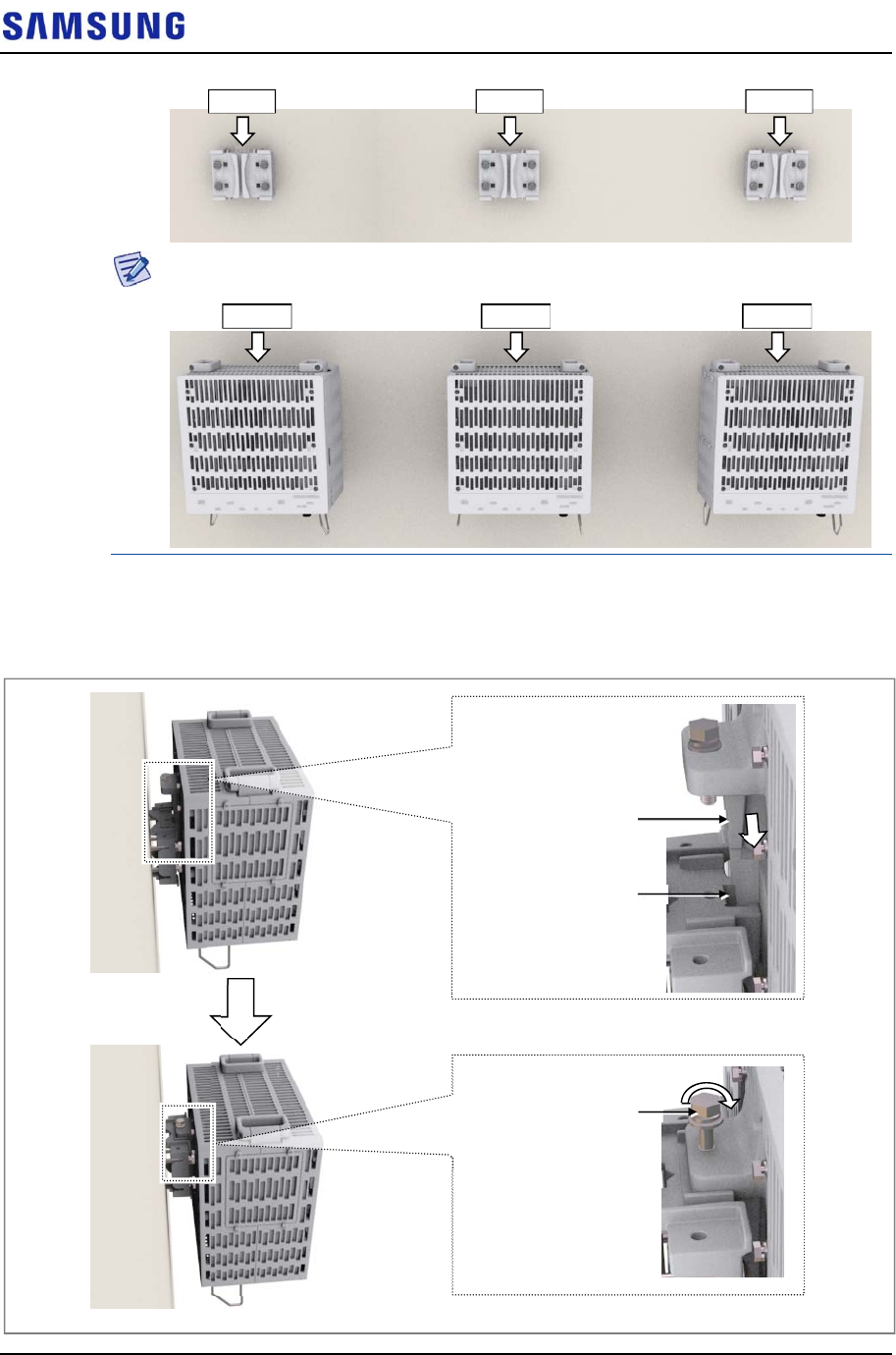 SAMSUNG