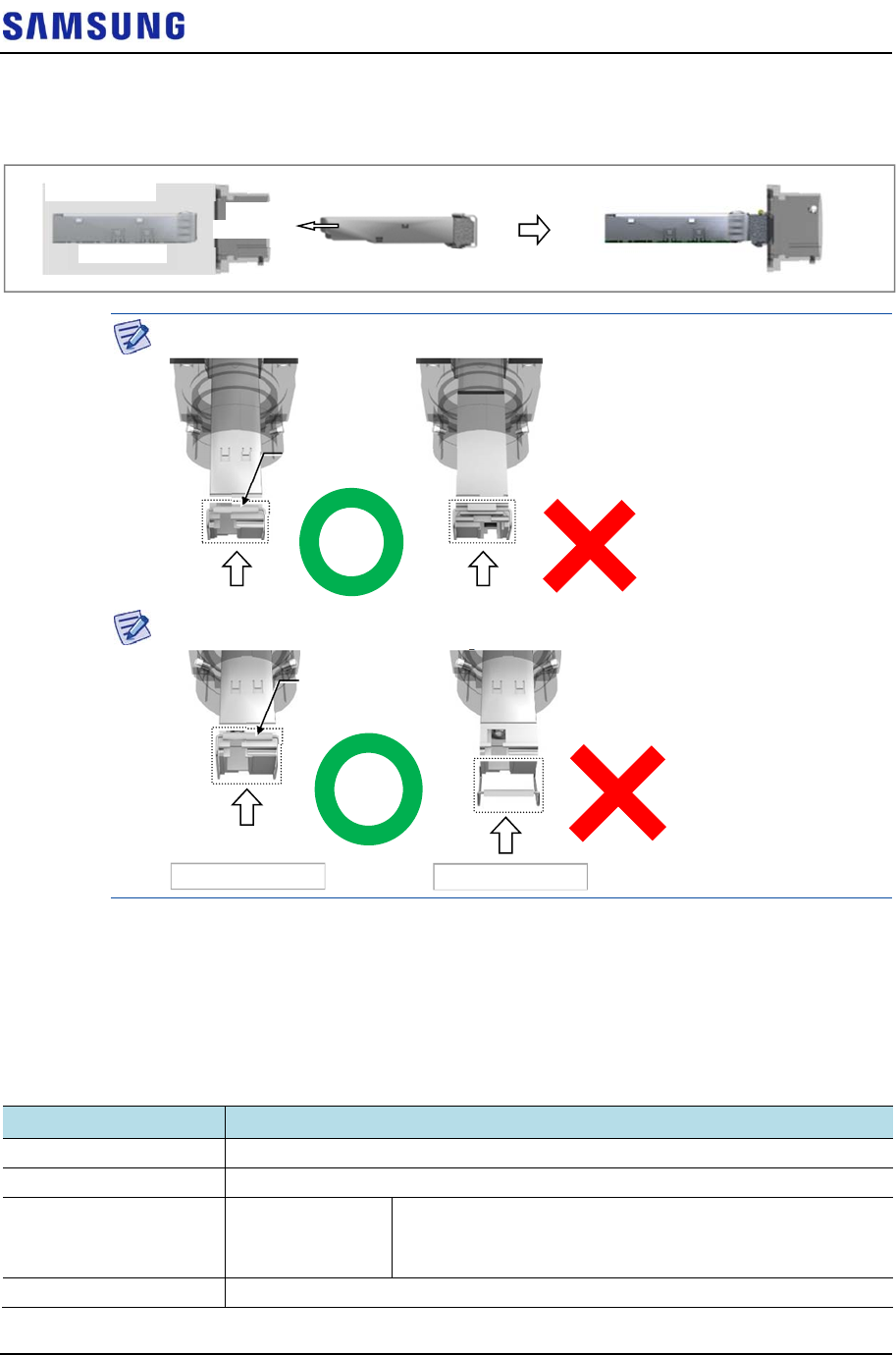 SAMSUNG