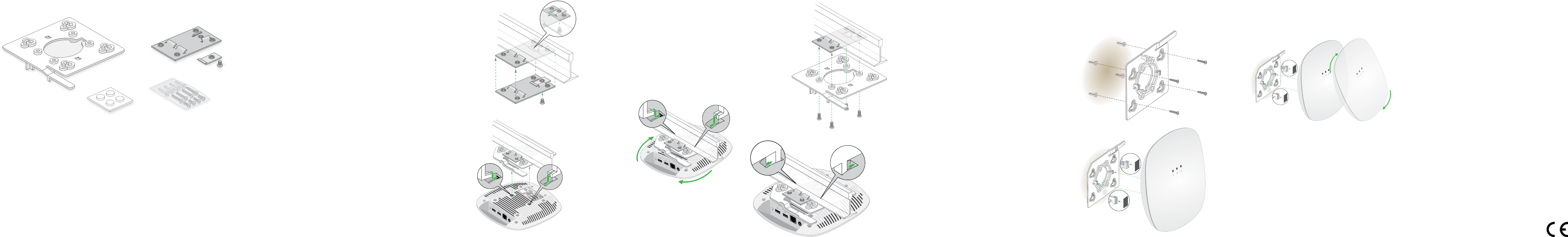 CE