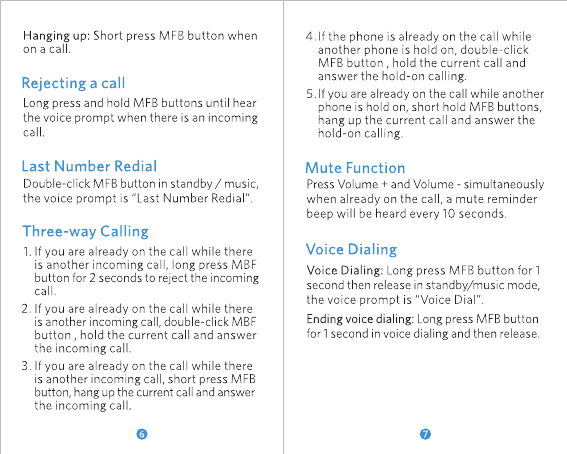 Hanging up: Short press MFB button when on a call.

Rejecting a call

Long press and hold MFB buttons until hear the voice prompt when there is an incoming call.

Last Number Redial

Double-click MFB button in standby / music, the voice prompt is "Last Number Redial".

Three-way Calling

1. If you are already on the call while there is another incoming call, long press MBF button for 2 seconds to reject the incoming call.

2. If you are already on the call while there is another incoming call, double-click MBF button , hold the current call and answer the incoming call.

3. If you are already on the call while there is another incoming call, short press MFB button, hang up the current call and answer the incoming call.

6

4. If the phone is already on the call while another phone is hold on, double-click MFB button , hold the current call and answer the hold-on calling.

5. If you are already on the call while another phone is hold on, short hold MFB buttons, hang up the current call and answer the hold-on calling.

Mute Function

Press Volume + and Volume - simultaneously when already on the call, a mute reminder beep will be heard every 10 seconds.

Voice Dialing

Voice Dialing: Long press MFB button for 1 second then release in standby/music mode, the voice prompt is "Voice Dial".

Ending voice dialing: Long press MFB button for 1 second in voice dialing and then release.

7