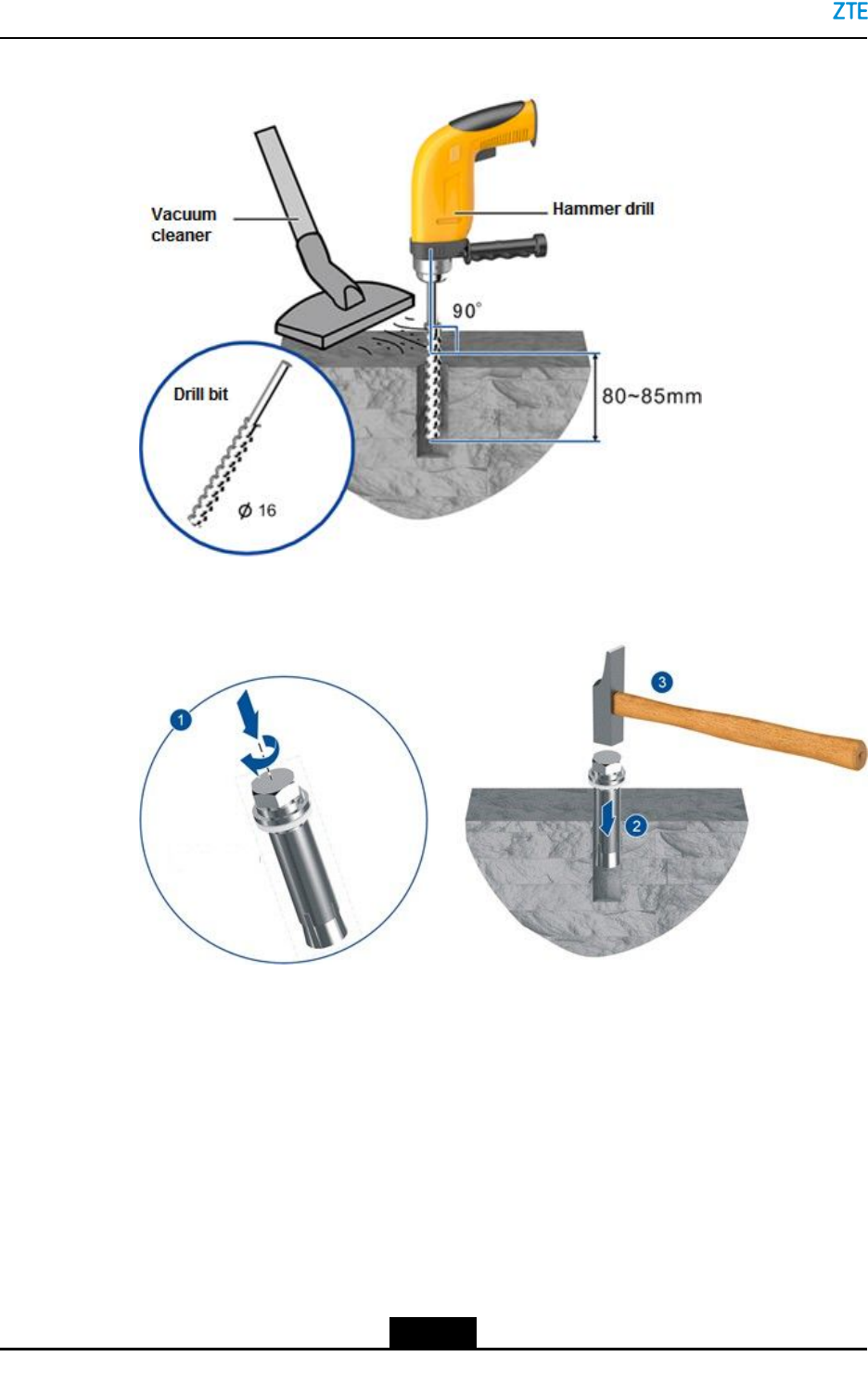 ZTE

Vacuum cleaner

Hammer drill

90°

80~85mm

Drill bit

Ø 16

1

3

2