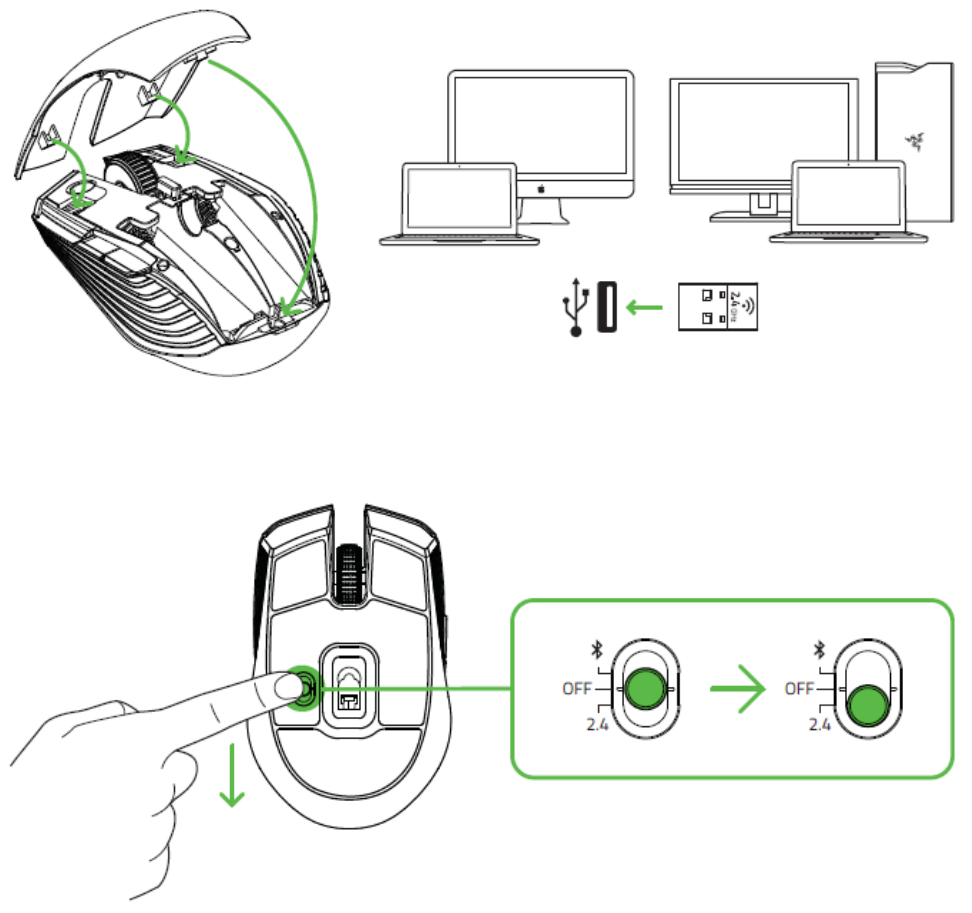 2.4 GHz

OFF
2.4

OFF
2.4