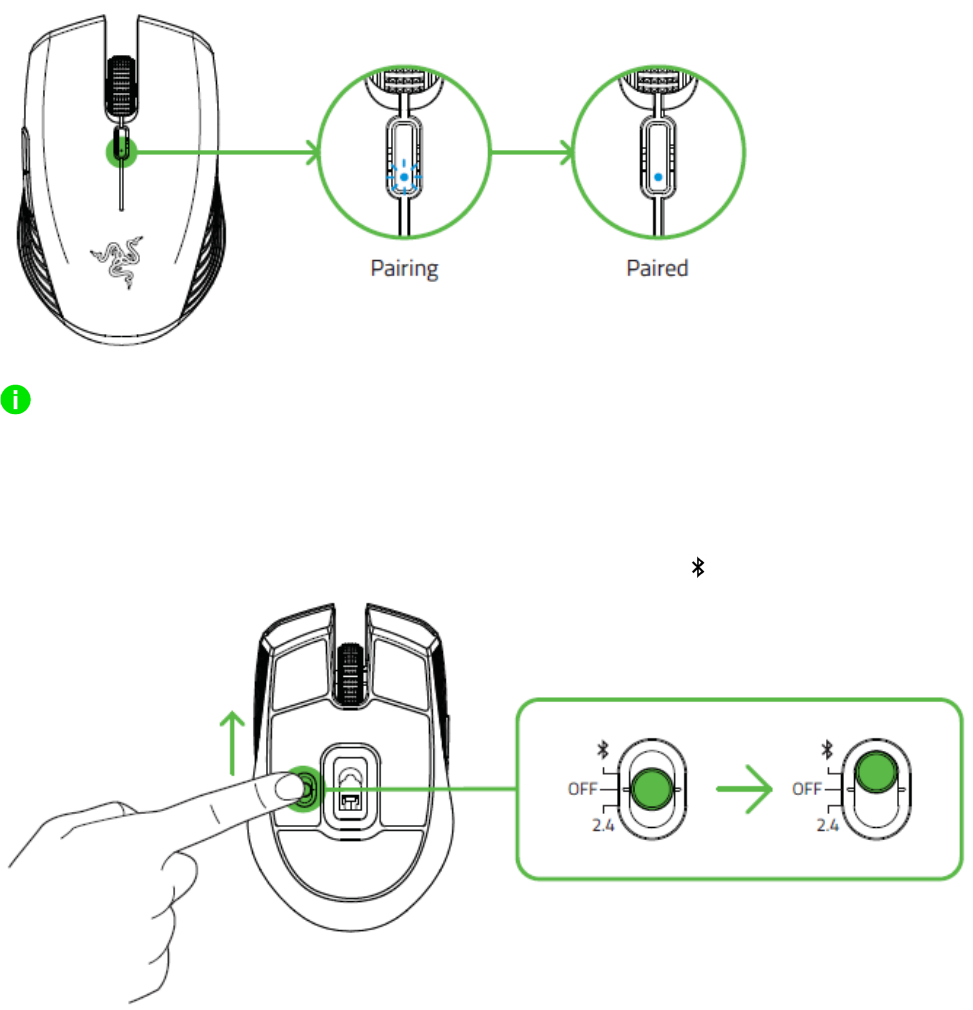 Pairing

Paired

OFF
2.4

OFF
2.4