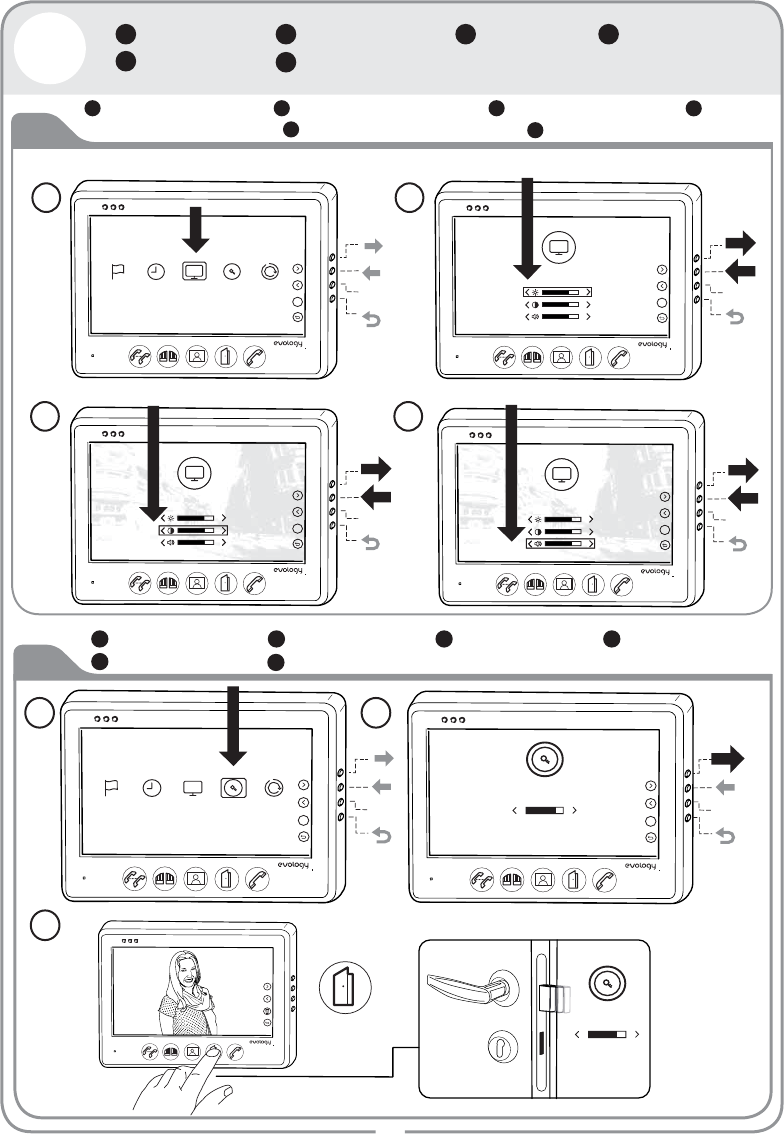 evology

evology

evology

evology

evology

evology

evology