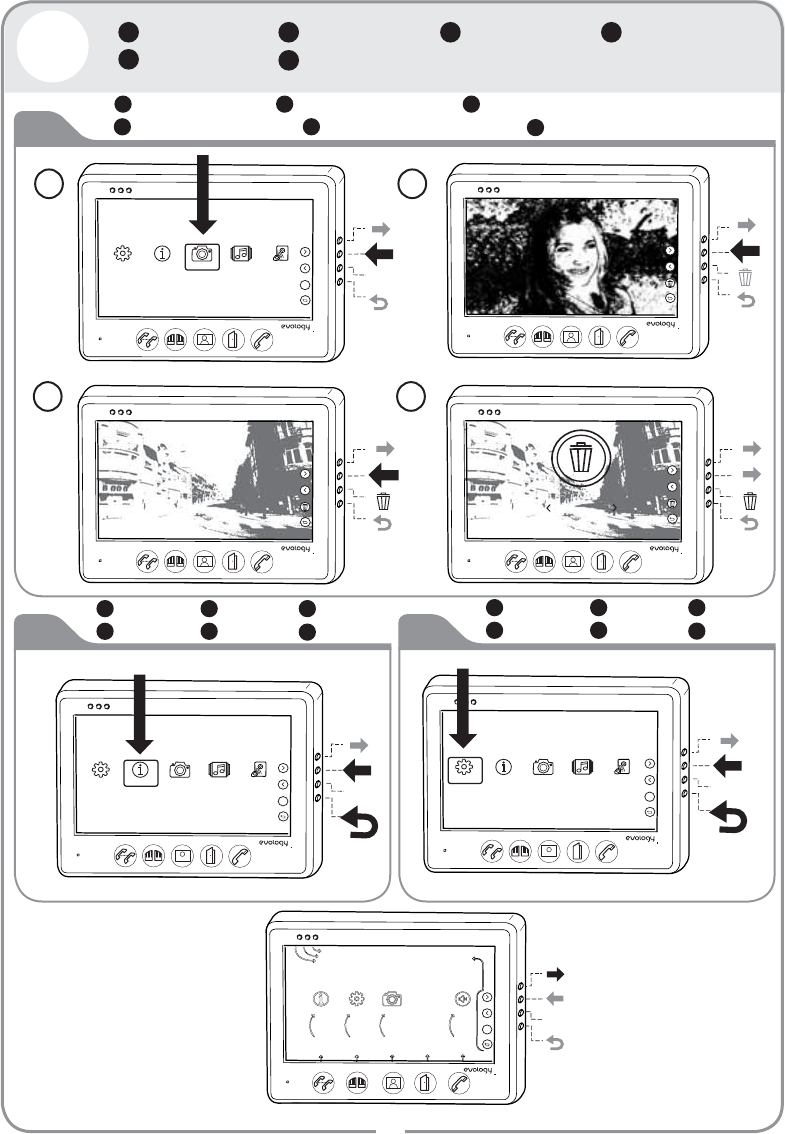 evology

evology

evology

evology

evology

evology

evology