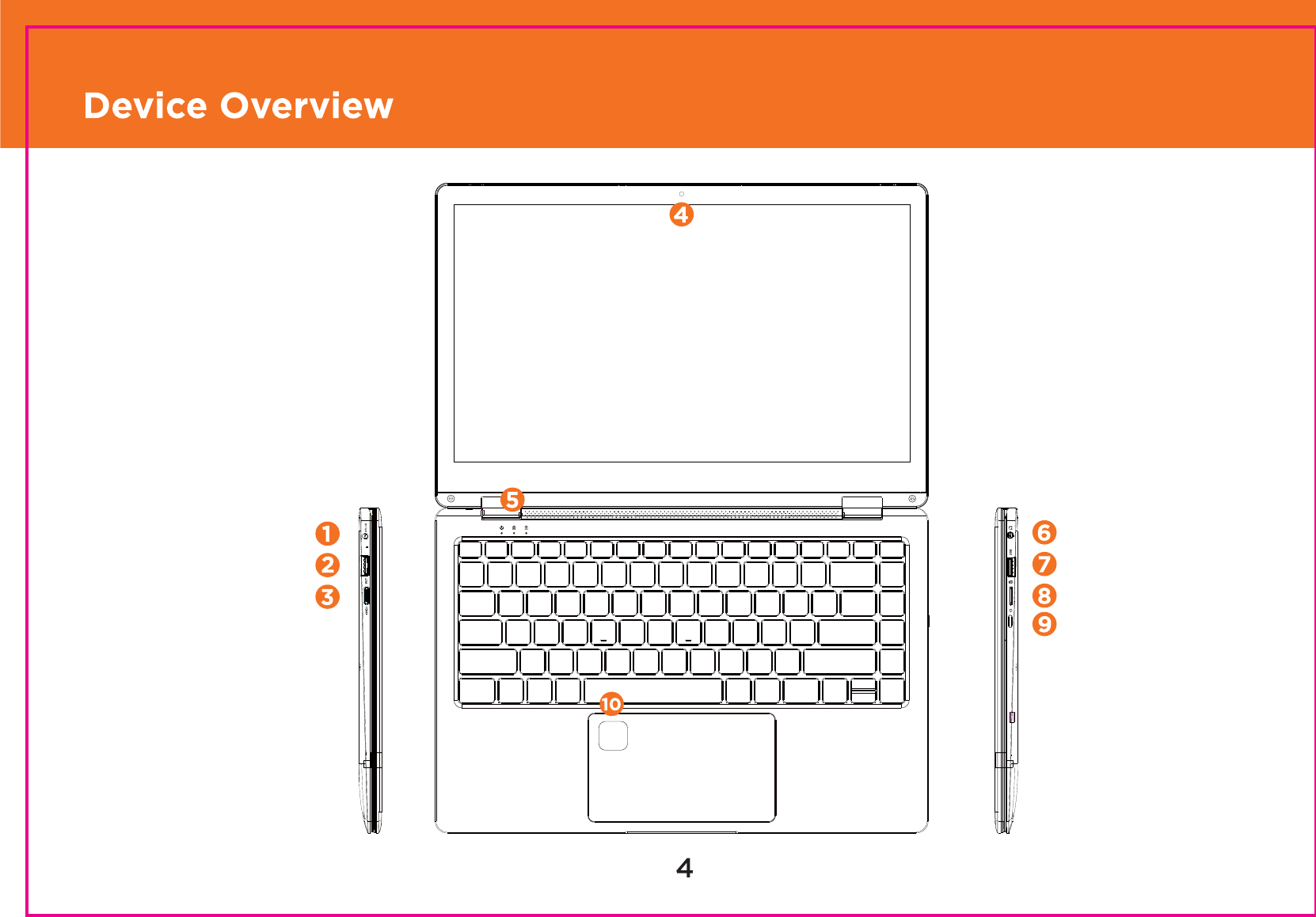 Device Overview

4

5

1
2
3

6
7
8
9

10

4