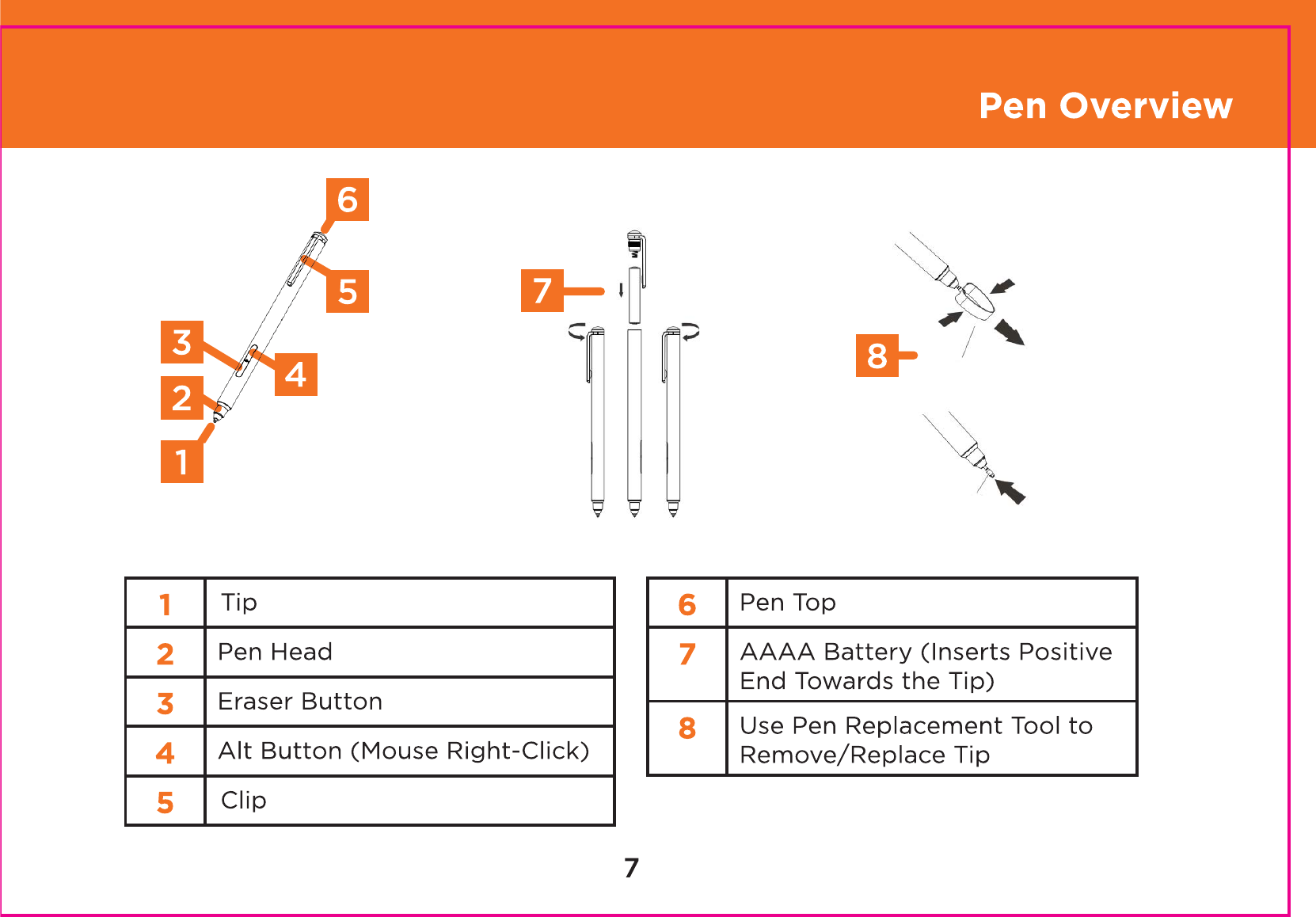 Pen Overview

6
5
3
4
2
1

7

8

| 1 | Tip |
|---|---|
| 2 | Pen Head |
| 3 | Eraser Button |
| 4 | Alt Button (Mouse Right-Click) |
| 5 | Clip |

| 6 | Pen Top |
|---|---|
| 7 | AAAA Battery (Inserts Positive End Towards the Tip) |
| 8 | Use Pen Replacement Tool to Remove/Replace Tip |

7