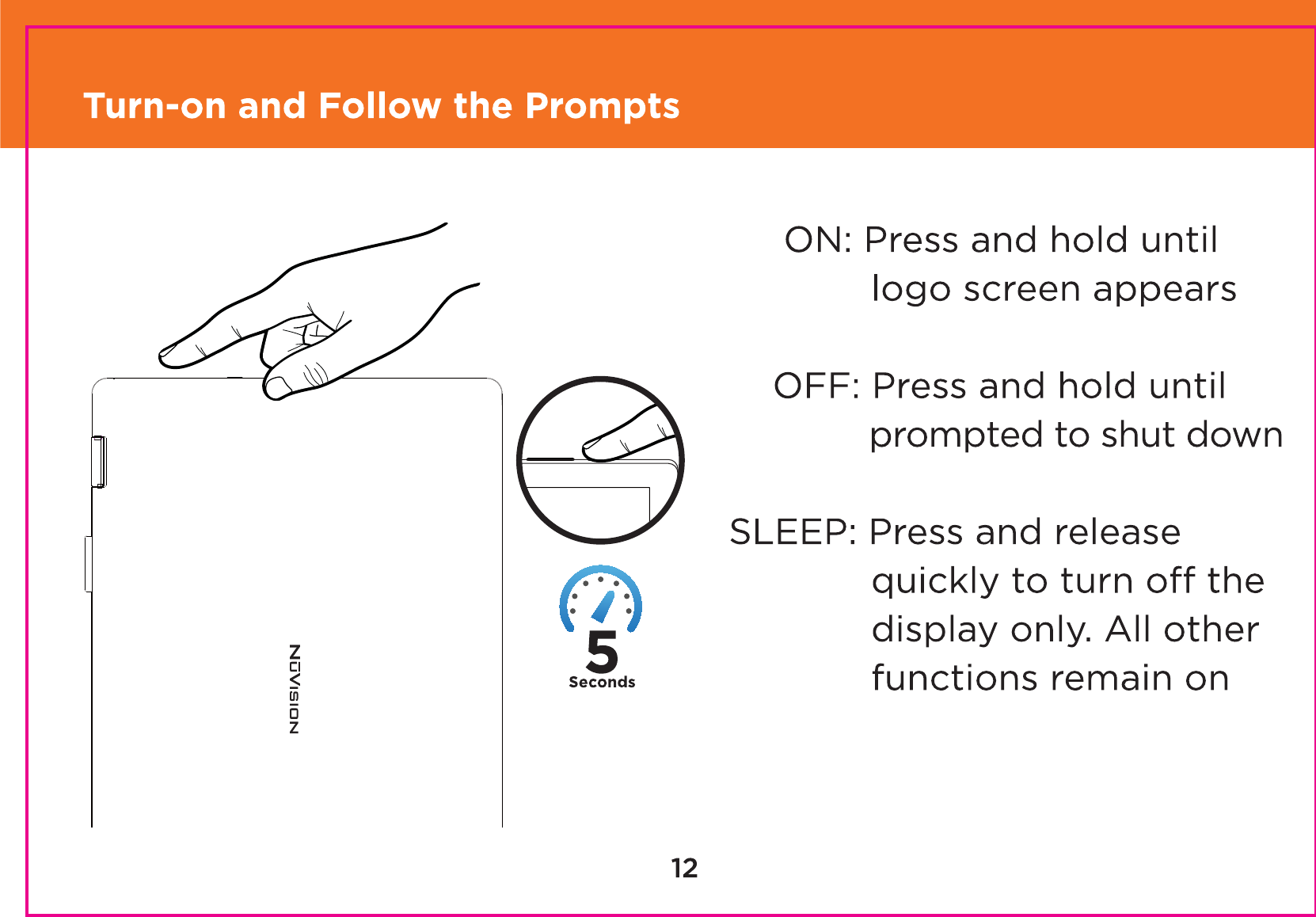 Turn-on and Follow the Prompts

NUVISION

5
Seconds

ON: Press and hold until logo screen appears

OFF: Press and hold until prompted to shut down

SLEEP: Press and release quickly to turn off the display only. All other functions remain on

12