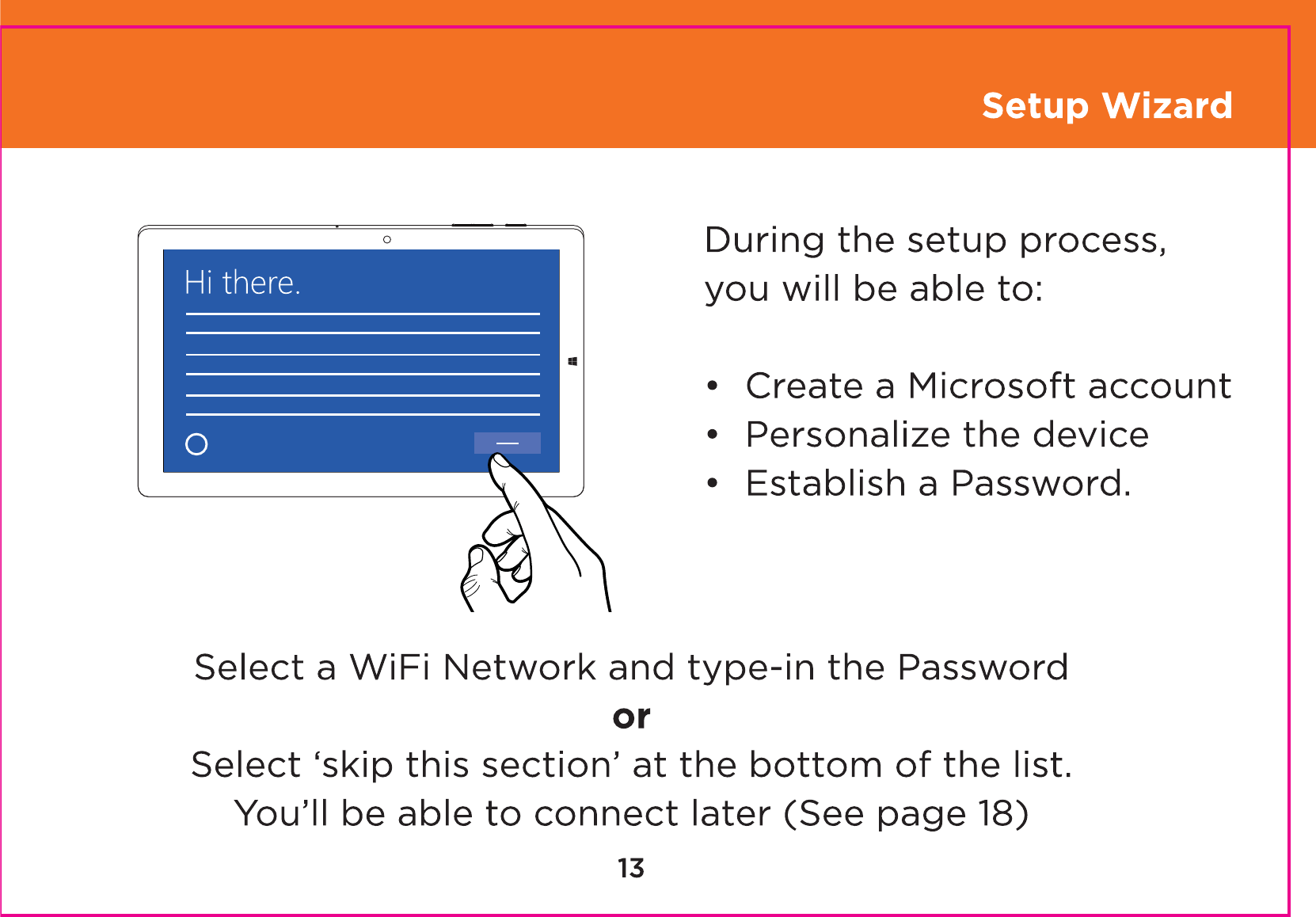 Setup Wizard

Hi there.

During the setup process, you will be able to:

• Create a Microsoft account
• Personalize the device
• Establish a Password.

Select a WiFi Network and type-in the Password
or
Select ‘skip this section’ at the bottom of the list.
You’ll be able to connect later (See page 18)

13