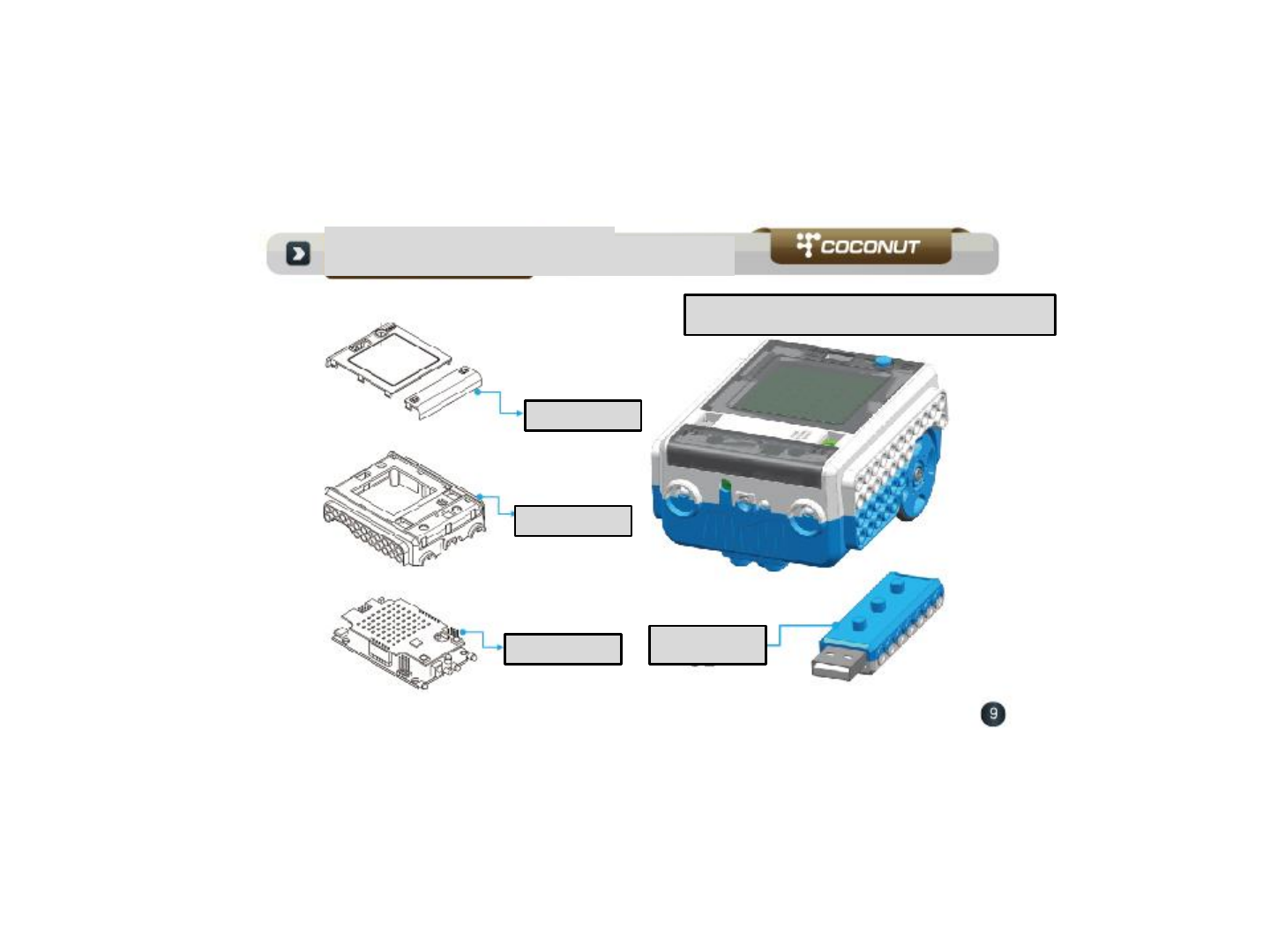 COCONUT

9