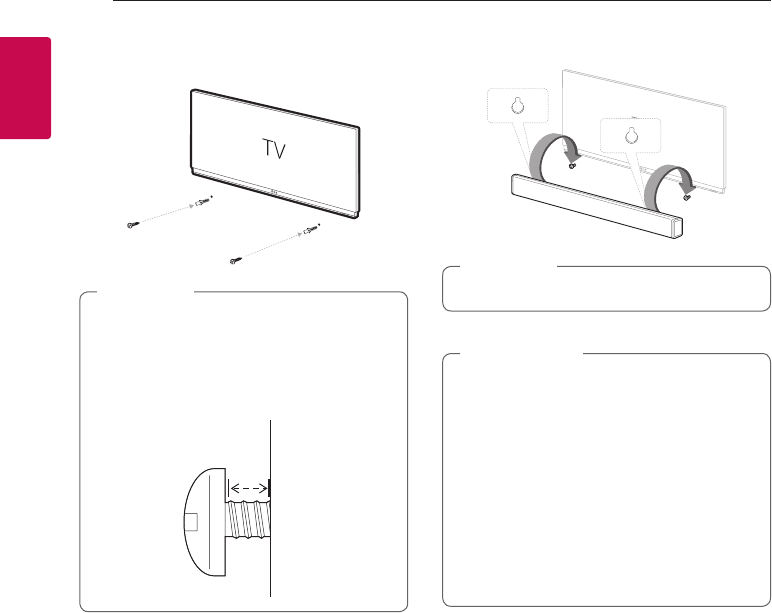 TV