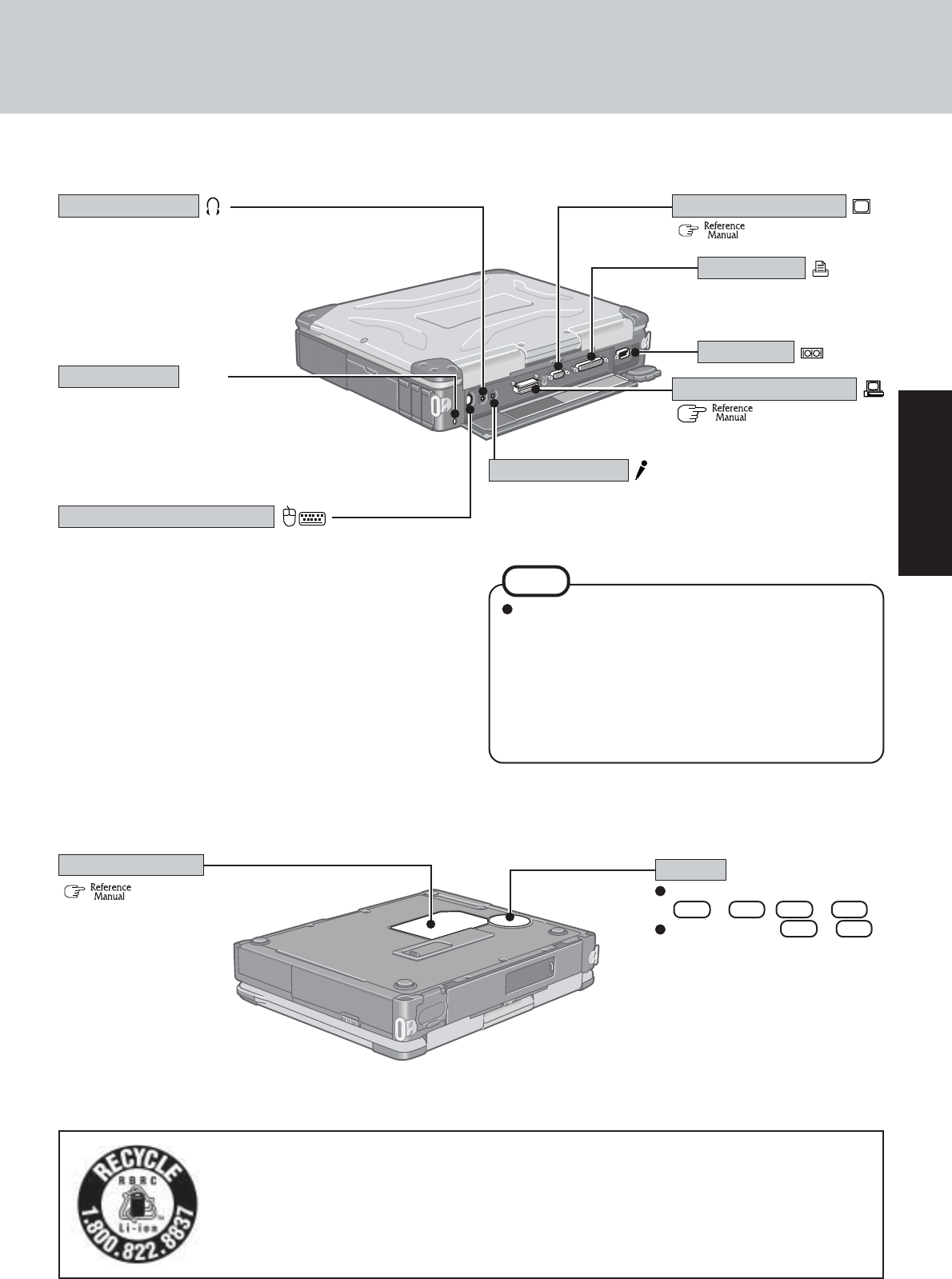 Reference Manual

Reference Manual

Reference Manual

RECYCLE
RBRC
Li-ion
1.800.822.8837