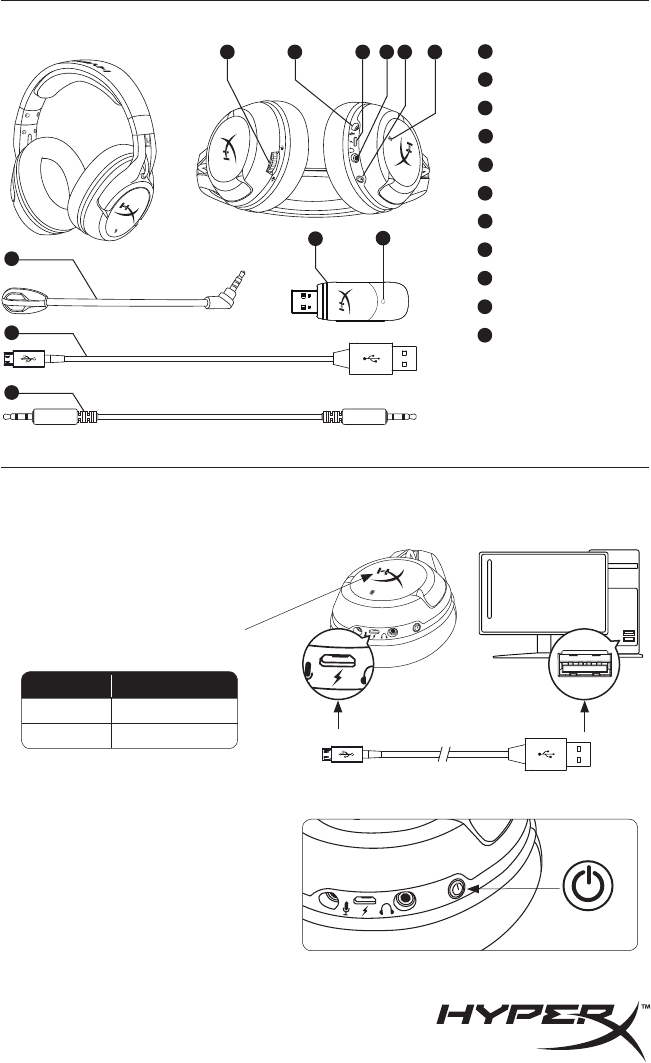 HYPERX™