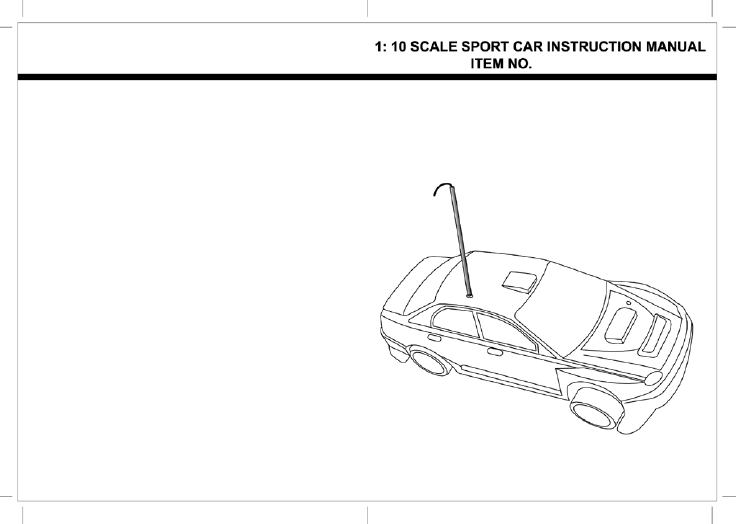 1: 10 SCALE SPORT CAR INSTRUCTION MANUAL
ITEM NO.