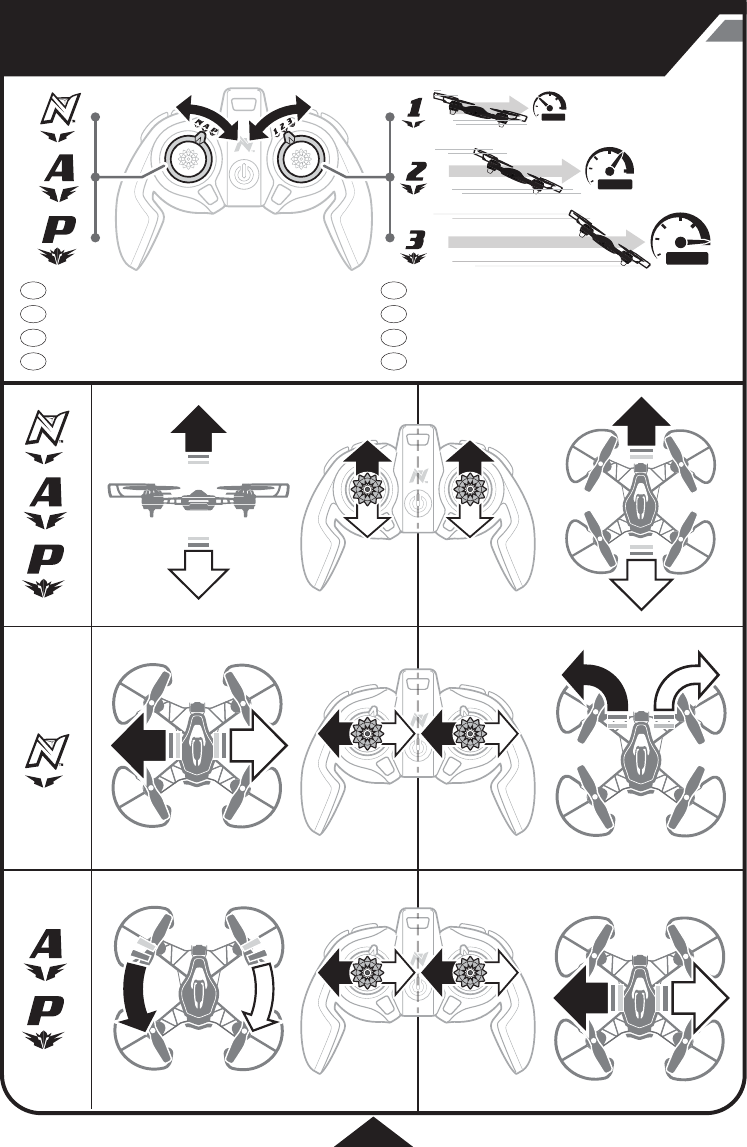 N
A
P
N A P
1 2 3
1
2
3
N
A
P
N
A
P