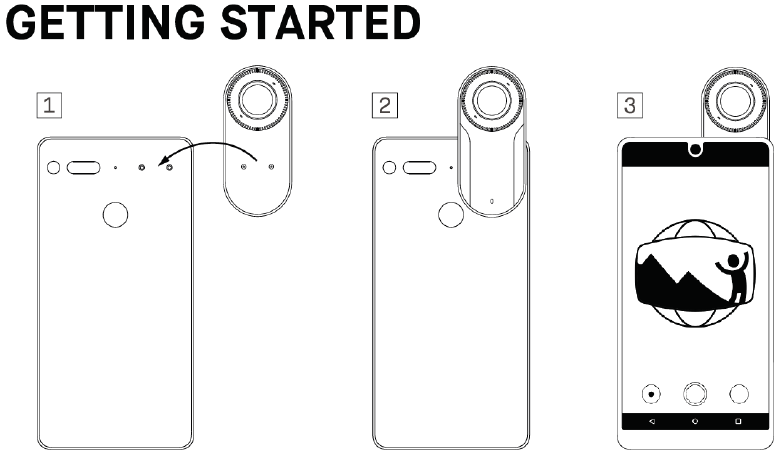 GETTING STARTED

1

2

3