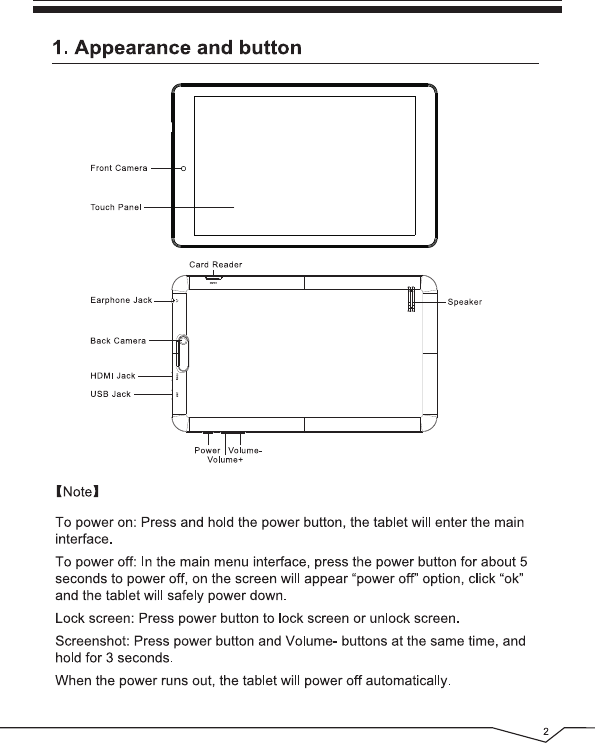 1. Appearance and button

Front Camera

Touch Panel

Card Reader

Earphone Jack

Speaker

Back Camera

HDMI Jack

USB Jack

Power Volume-
Volume+

【Note】

To power on: Press and hold the power button, the tablet will enter the main interface.

To power off: In the main menu interface, press the power button for about 5 seconds to power off, on the screen will appear “power off” option, click “ok” and the tablet will safely power down.

Lock screen: Press power button to lock screen or unlock screen.

Screenshot: Press power button and Volume- buttons at the same time, and hold for 3 seconds.

When the power runs out, the tablet will power off automatically.

2