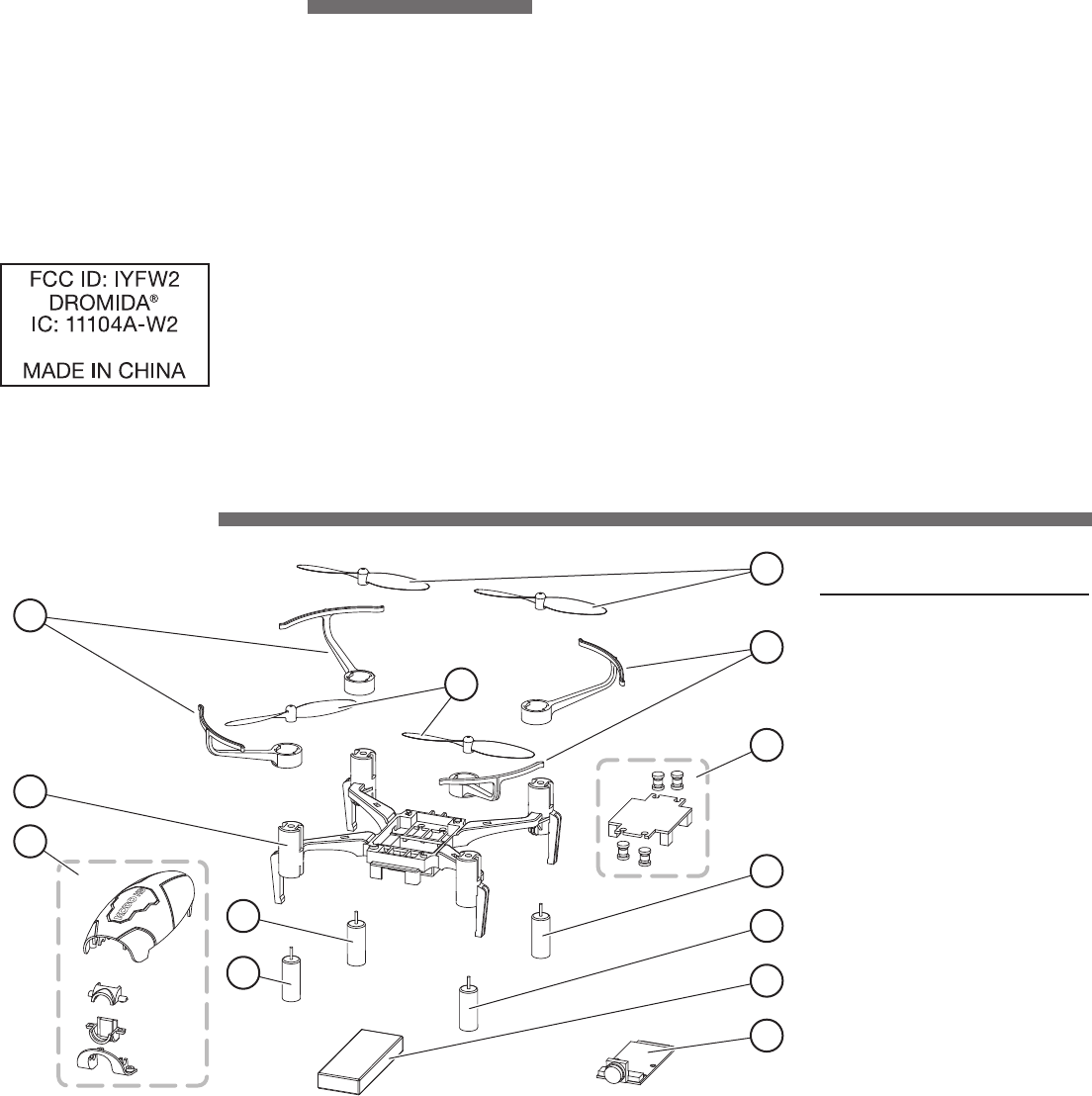 FCC ID: IYFW2
DROMIDA®
IC: 11104A-W2

MADE IN CHINA