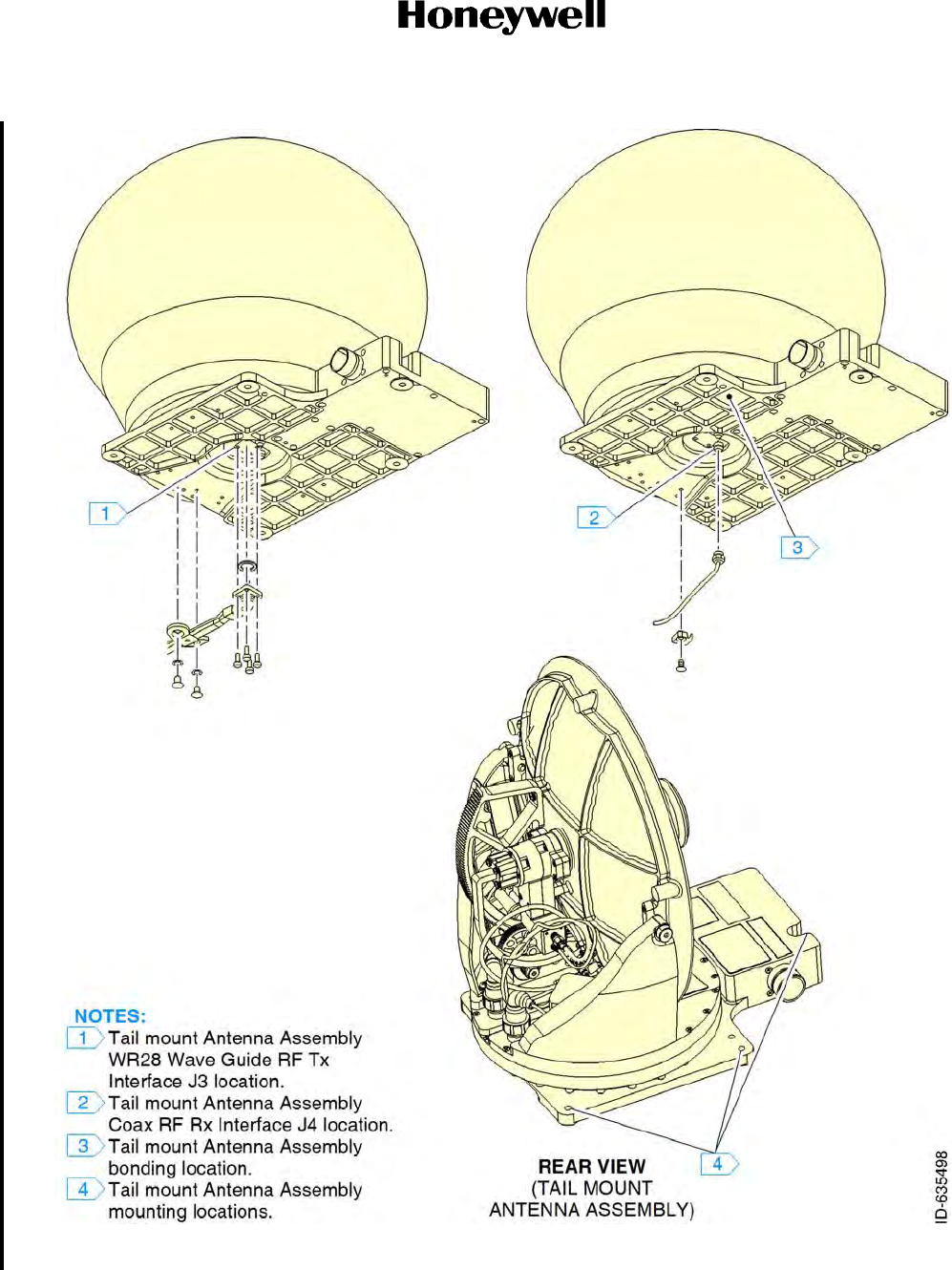 Honeywell

1

2

3

NOTES:
1 Tail mount Antenna Assembly WR28 Wave Guide RF Tx Interface J3 location.
2 Tail mount Antenna Assembly Coax RF Rx Interface J4 location.
3 Tail mount Antenna Assembly bonding location.
4 Tail mount Antenna Assembly mounting locations.

REAR VIEW
(TAIL MOUNT ANTENNA ASSEMBLY)

4

ID-635498