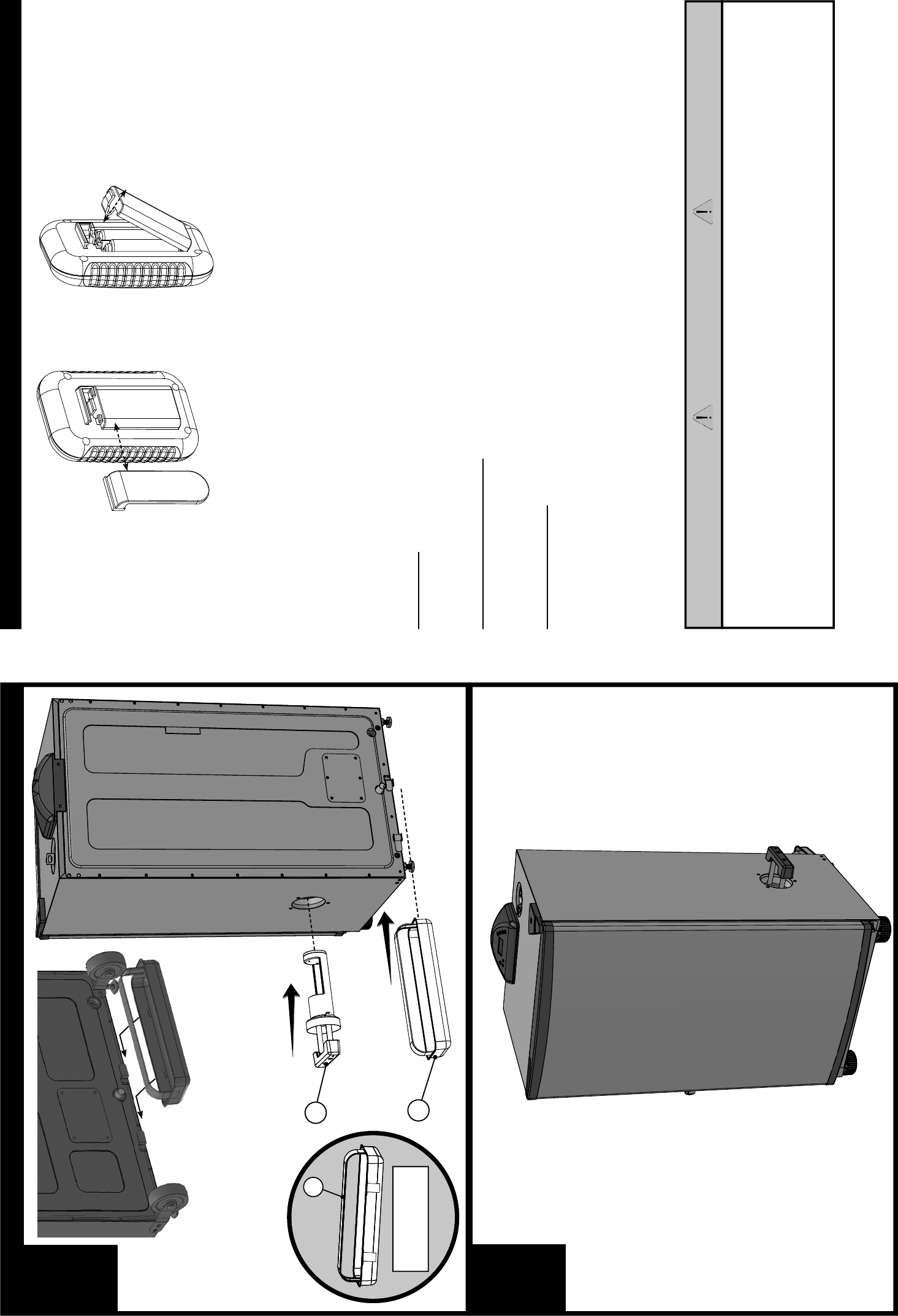 !

!