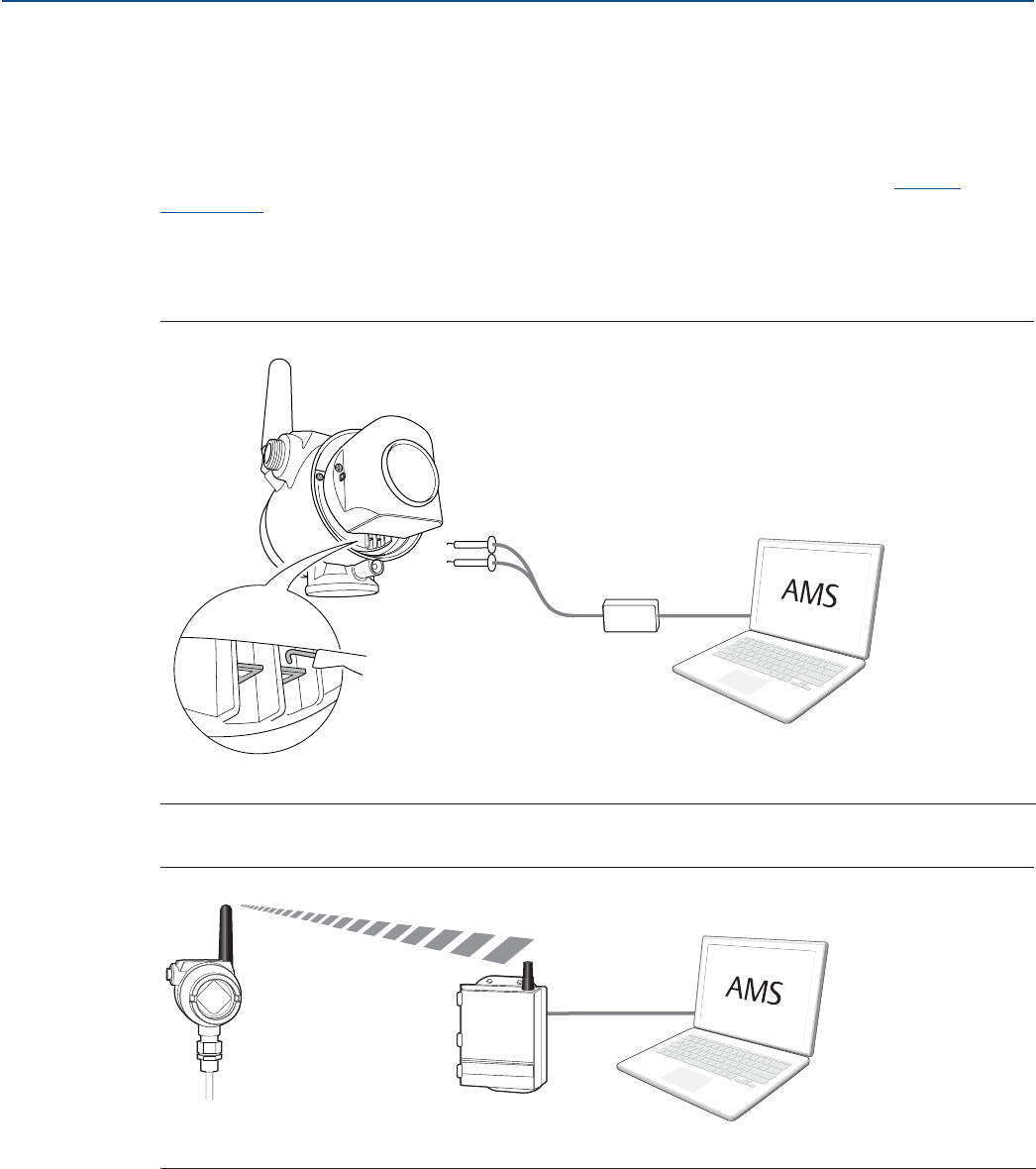 AMS

AMS