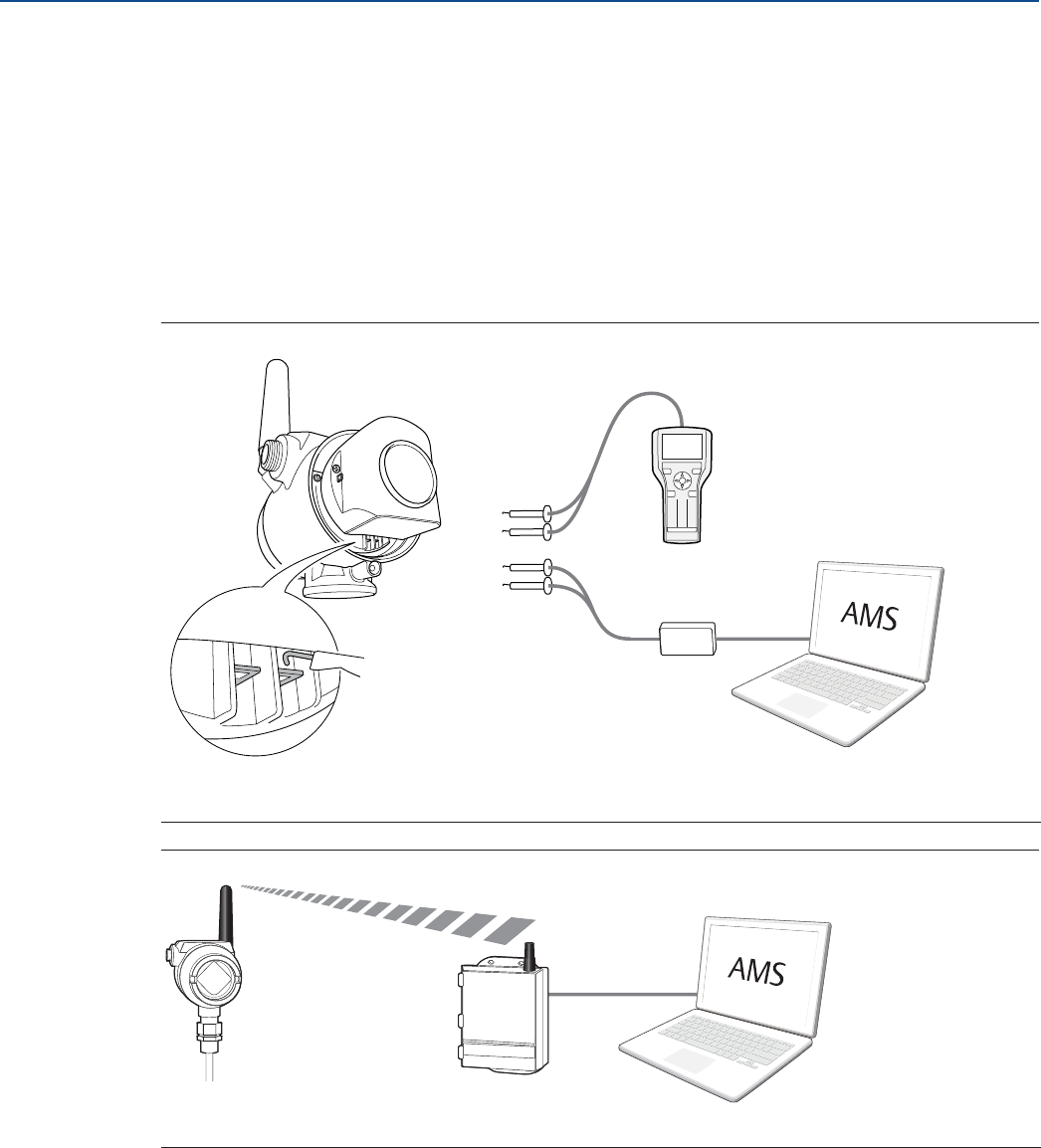 AMS

AMS