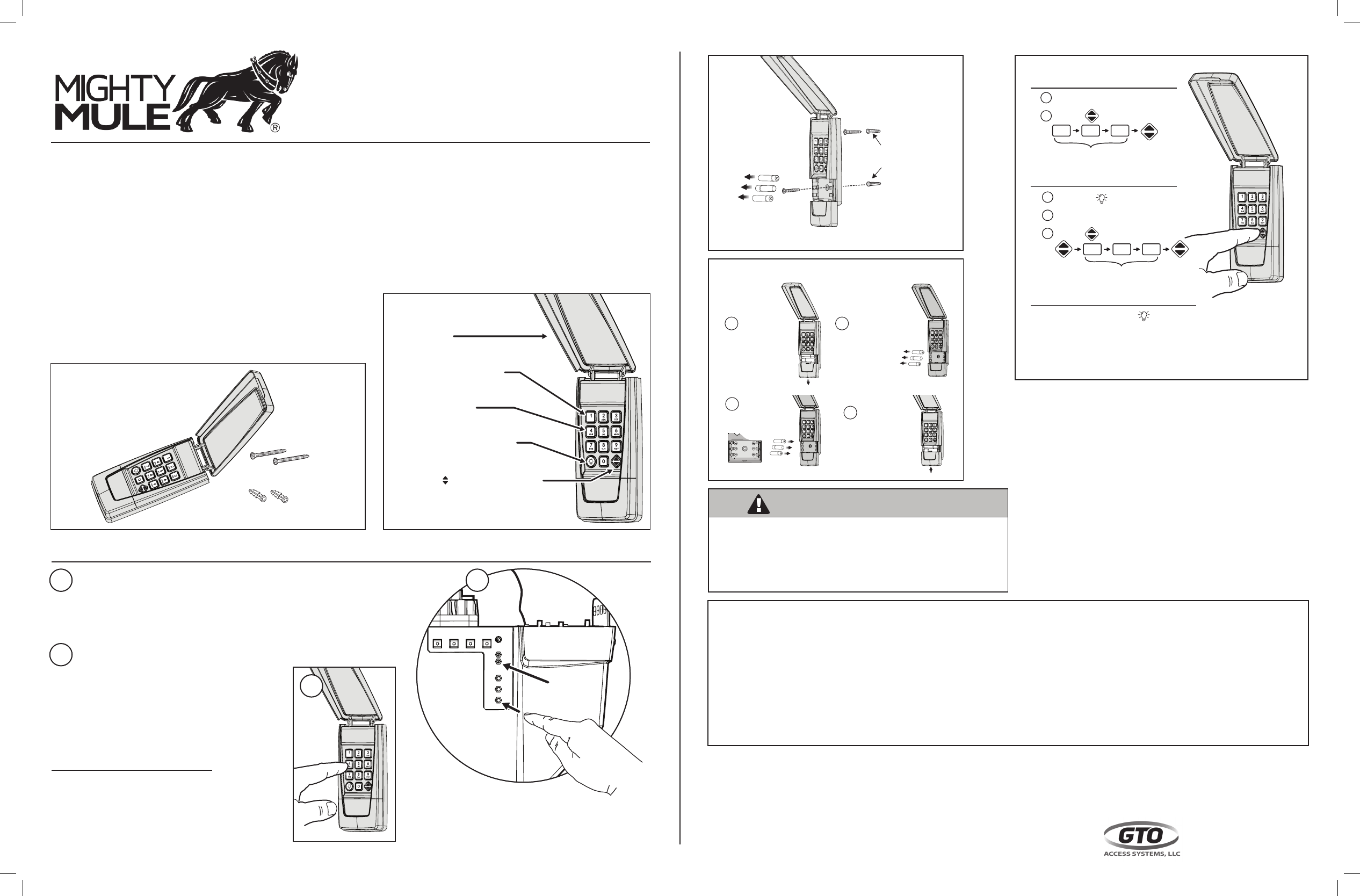 MIGHTY
MULE
®

GTO
ACCESS SYSTEMS, LLC