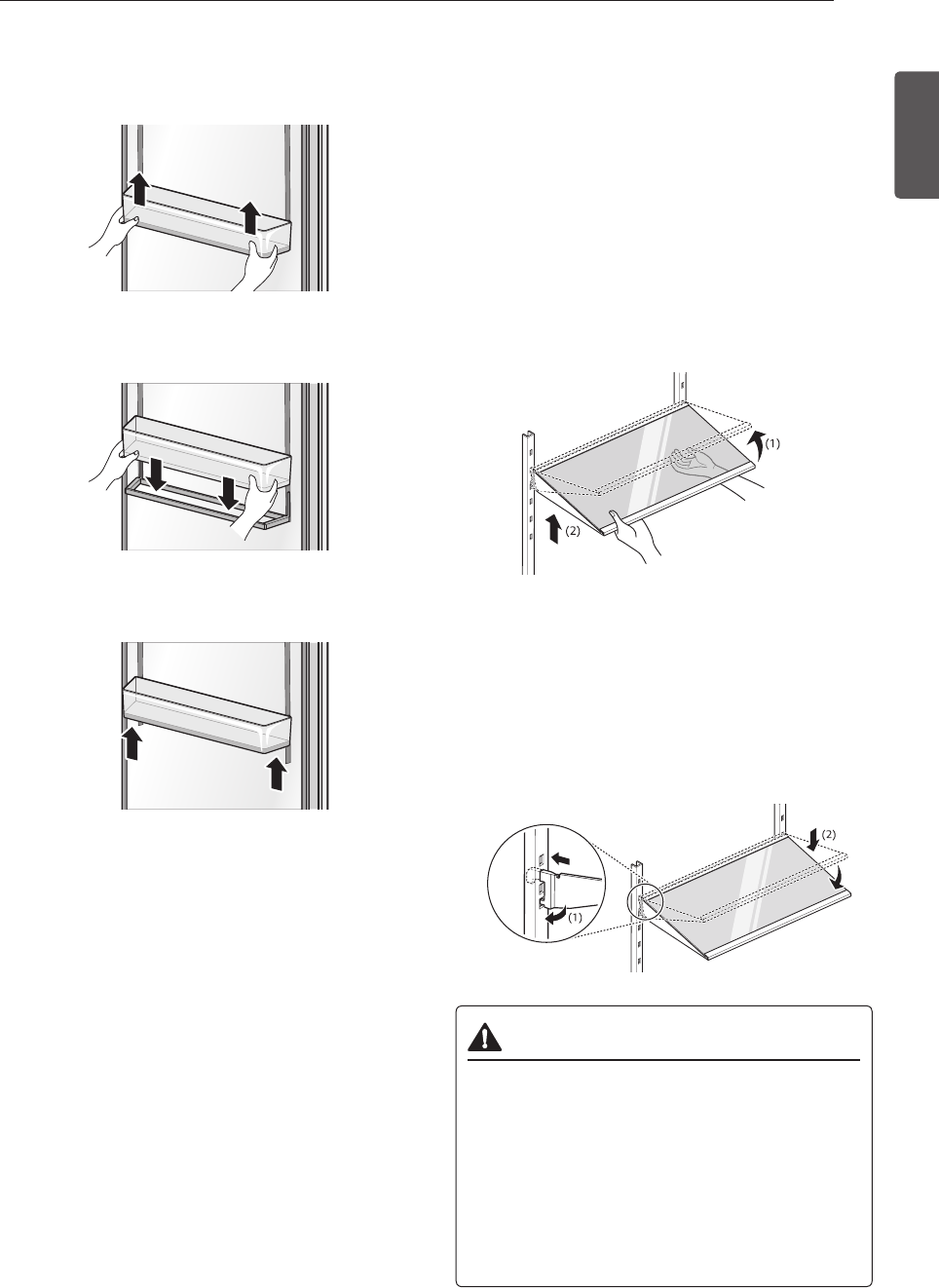 (1)

(2)

(2)

(1)