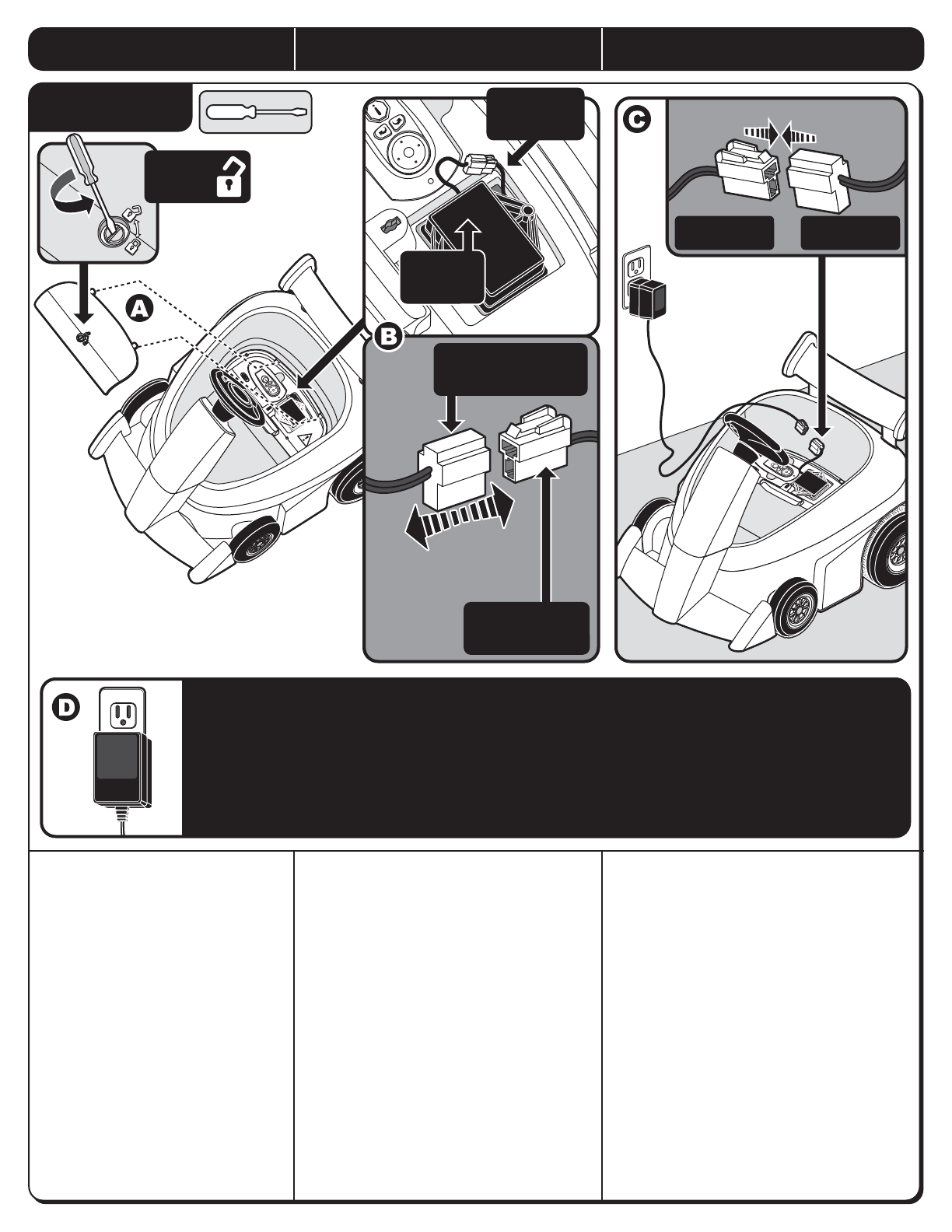 A

B

C

D