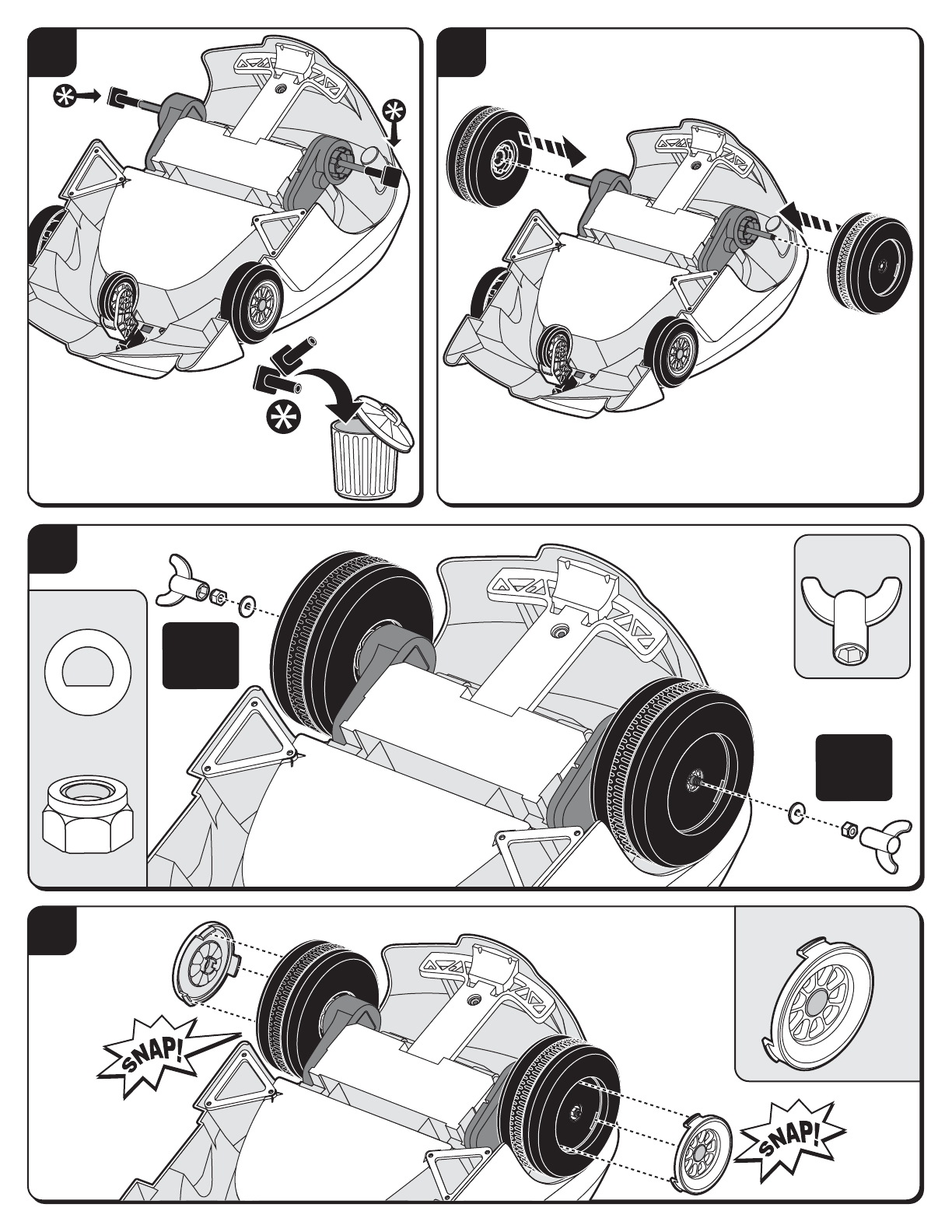 SNAP!

SNAP!