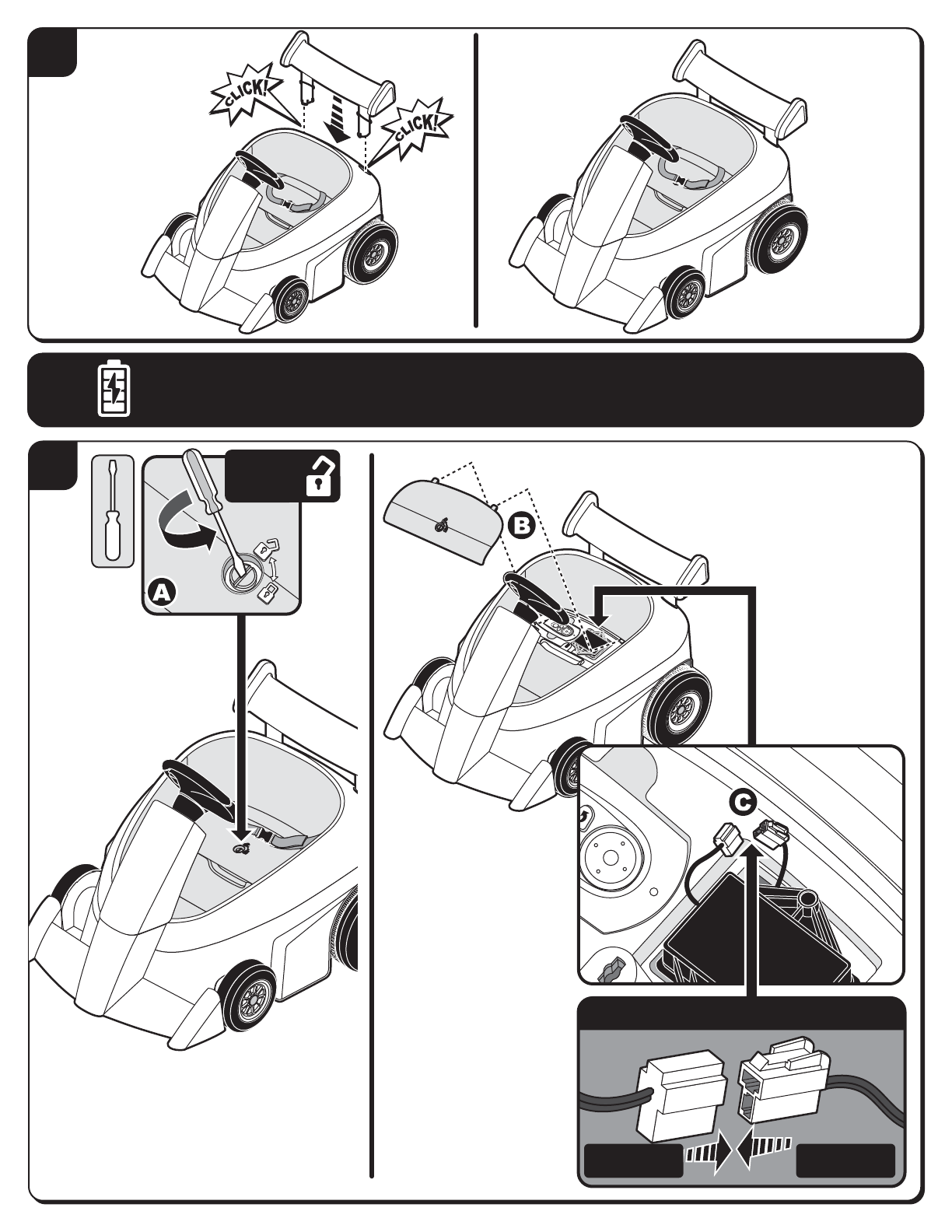 CLICK!
CLICK!

A
B
C