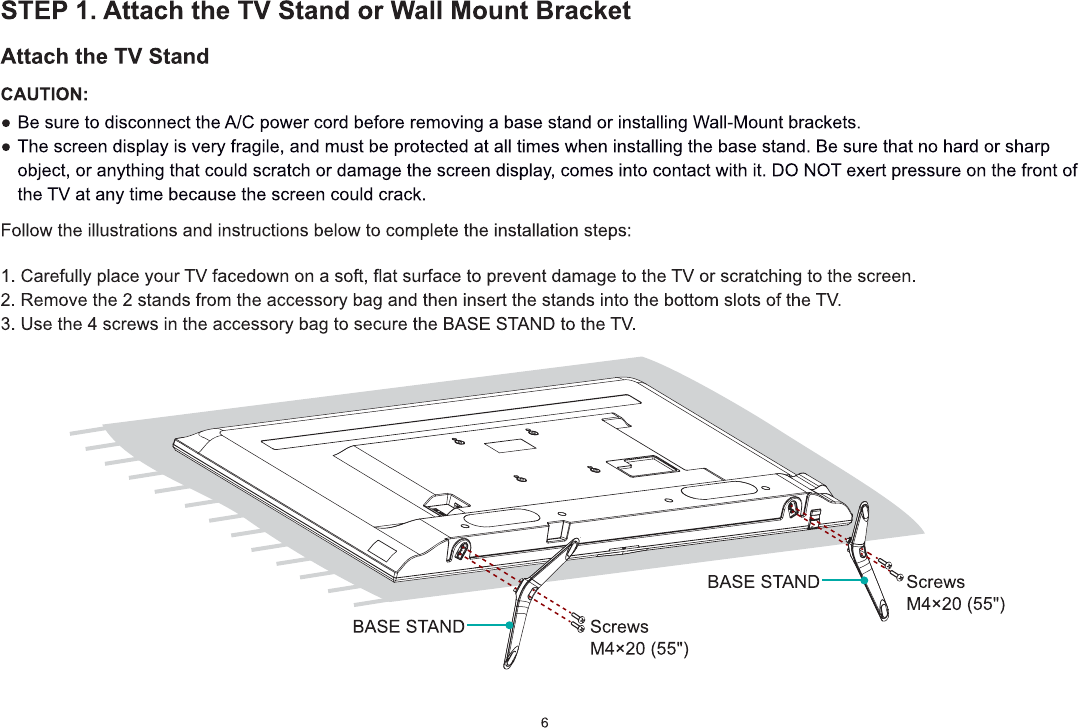 STEP 1. Attach the TV Stand or Wall Mount Bracket

Attach the TV Stand

CAUTION:

● Be sure to disconnect the A/C power cord before removing a base stand or installing Wall-Mount brackets.
● The screen display is very fragile, and must be protected at all times when installing the base stand. Be sure that no hard or sharp object, or anything that could scratch or damage the screen display, comes into contact with it. DO NOT exert pressure on the front of the TV at any time because the screen could crack.

Follow the illustrations and instructions below to complete the installation steps:

1. Carefully place your TV facedown on a soft, flat surface to prevent damage to the TV or scratching to the screen.
2. Remove the 2 stands from the accessory bag and then insert the stands into the bottom slots of the TV.
3. Use the 4 screws in the accessory bag to secure the BASE STAND to the TV.

BASE STAND

Screws
M4×20 (55")

BASE STAND

Screws
M4×20 (55")

6