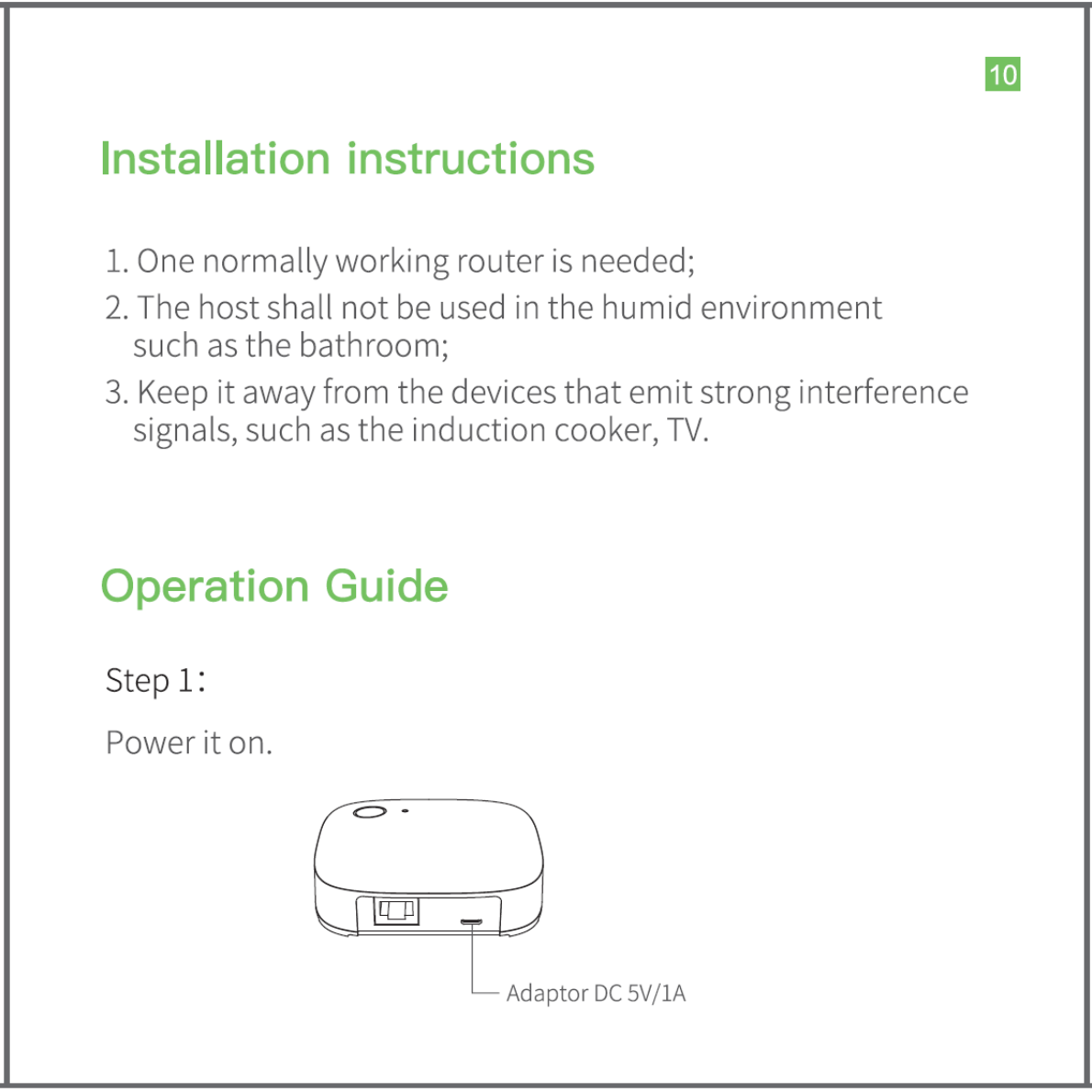 10

Installation instructions

1. One normally working router is needed;
2. The host shall not be used in the humid environment such as the bathroom;
3. Keep it away from the devices that emit strong interference signals, such as the induction cooker, TV.

Operation Guide

Step 1:

Power it on.

Adaptor DC 5V/1A