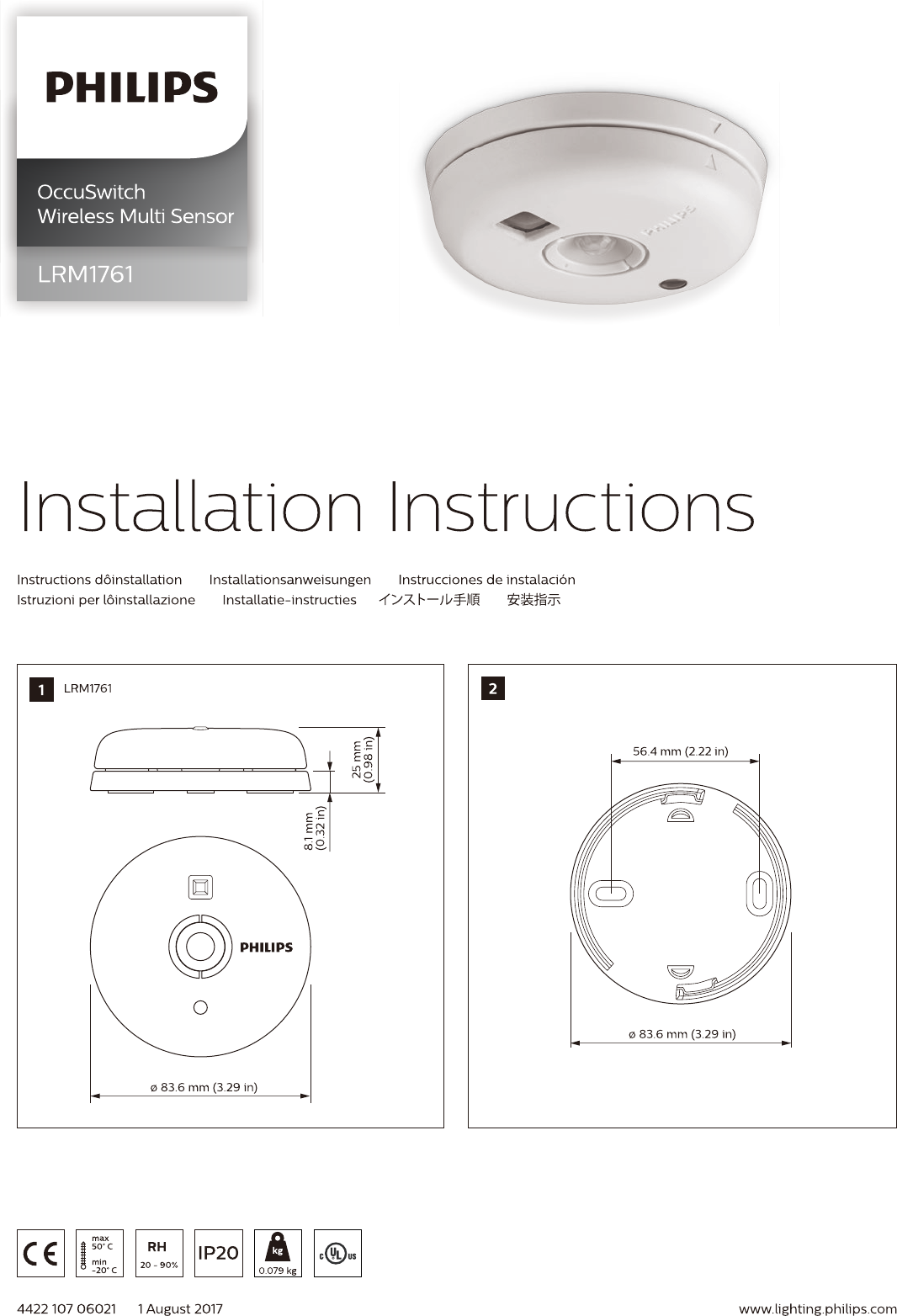 PHILIPS

OccuSwitch
Wireless Multi Sensor

LRM1761

PHILIPS

Installation Instructions

Instructions dôinstallation Installationsanweisungen Instrucciones de instalación
Istruzioni per lôinstallazione Installatie-instructies インストール手順 安装指示

1 LRM1761

25 mm (0.98 in)

8.1 mm (0.32 in)

PHILIPS

ø 83.6 mm (3.29 in)

2

56.4 mm (2.22 in)

ø 83.6 mm (3.29 in)

CE

max 50° C
min -20° C

RH
20 - 90%

IP20

kg
0.079 kg

c UL us

4422 107 06021 1 August 2017 www.lighting.philips.com