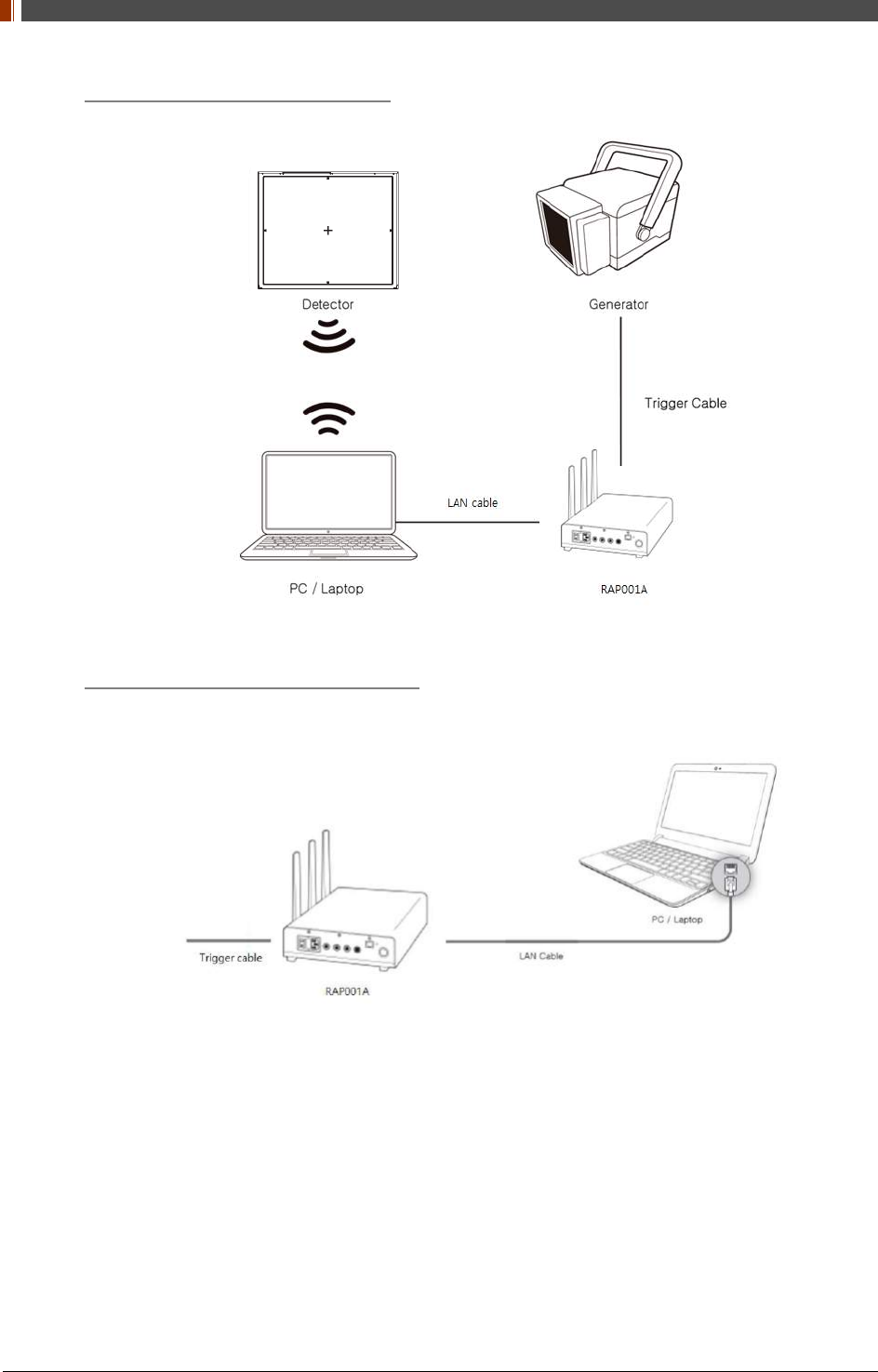 Detector

Generator

Trigger Cable

LAN cable

PC / Laptop

RAP001A

Trigger cable

RAP001A

LAN Cable

PC / Laptop