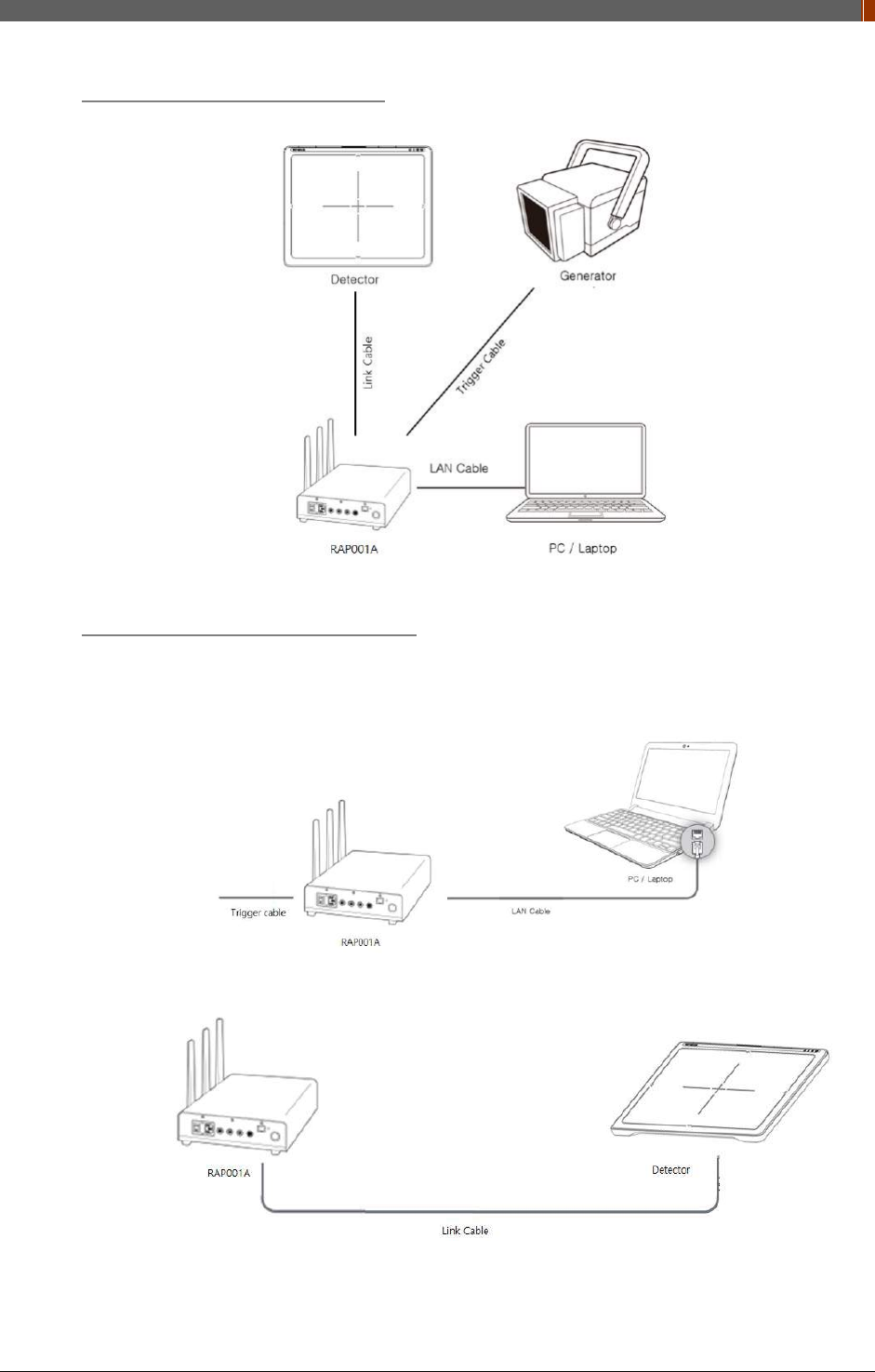 Detector

Generator

Link Cable

Trigger Cable

LAN Cable

RAP001A

PC / Laptop

PC / Laptop

Trigger cable

LAN Cable

RAP001A

RAP001A

Detector

Link Cable